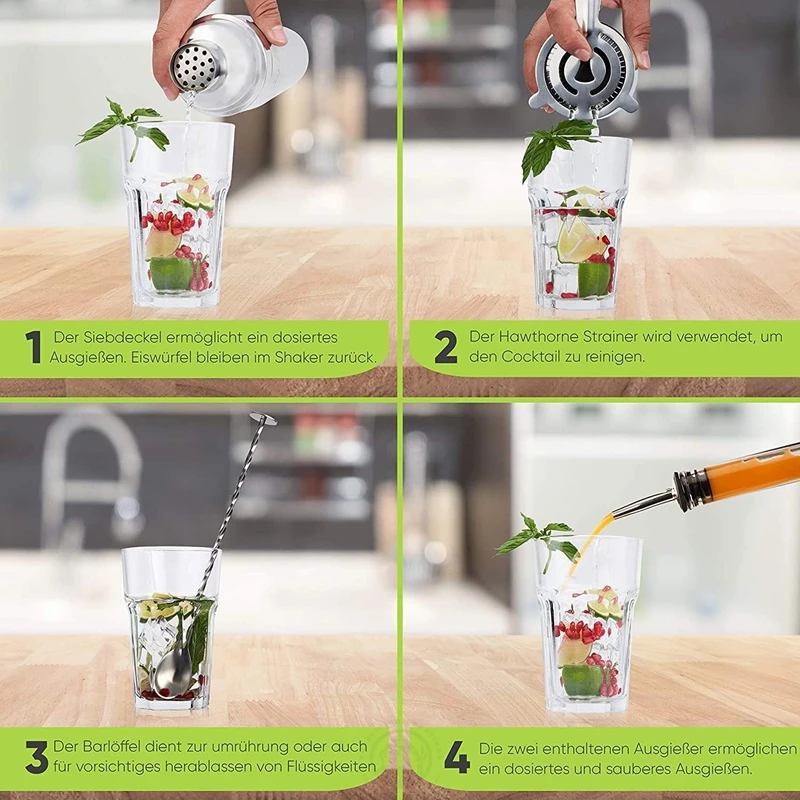 1 Der Siebdeckel ermöglicht ein dosiertes Ausgießen. Eiswürfel bleiben im Shaker zurück.

2 Der Hawthorne Strainer wird verwendet, um den Cocktail zu reinigen.

3 Der Barlöffel dient zur umrührung oder auch für vorsichtiges herablassen von Flüssigkeiten

4 Die zwei enthaltenen Ausgießer ermöglichen ein dosiertes und sauberes Ausgießen.