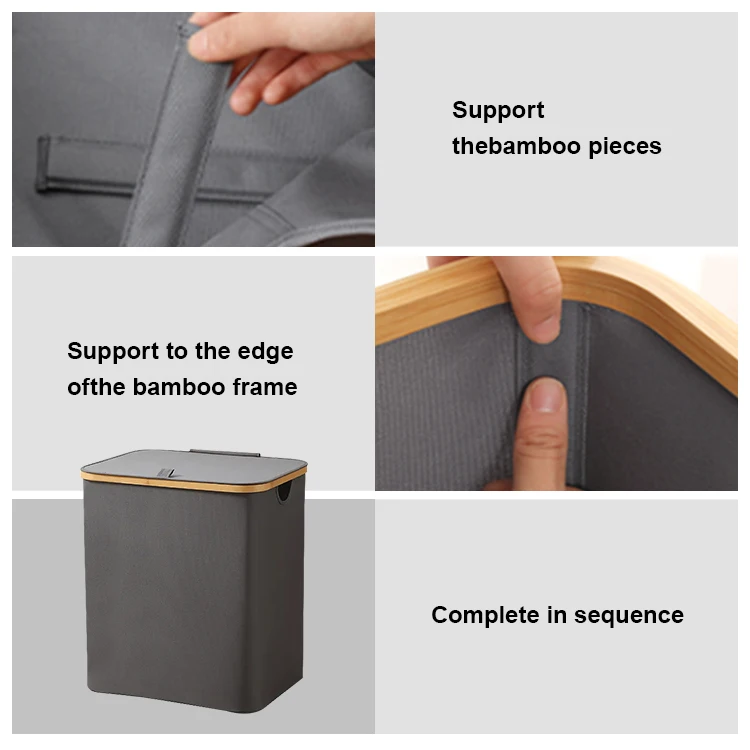 Support thebamboo pieces

Support to the edge ofthe bamboo frame

Complete in sequence