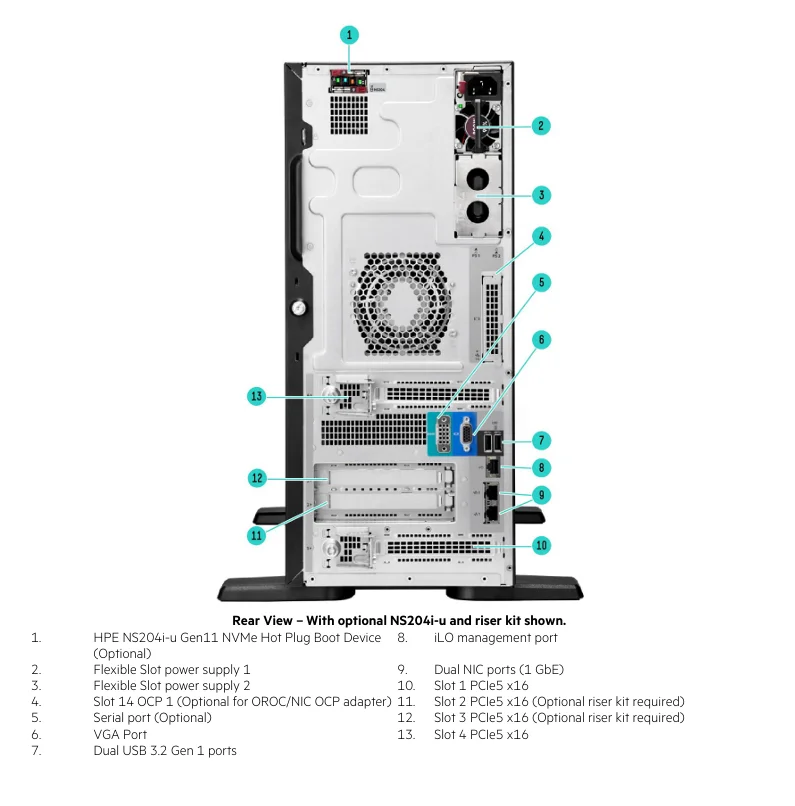 1
2
3
4
5
6
7
8
9
10
11
12
13

Rear View – With optional NS204i-u and riser kit shown.

1. HPE NS204i-u Gen11 NVMe Hot Plug Boot Device (Optional)
2. Flexible Slot power supply 1
3. Flexible Slot power supply 2
4. Slot 14 OCP 1 (Optional for OROC/NIC OCP adapter)
5. Serial port (Optional)
6. VGA Port
7. Dual USB 3.2 Gen 1 ports
8. iLO management port
9. Dual NIC ports (1 GbE)
10. Slot 1 PCIe5 x16
11. Slot 2 PCIe5 x16 (Optional riser kit required)
12. Slot 3 PCIe5 x16 (Optional riser kit required)
13. Slot 4 PCIe5 x16