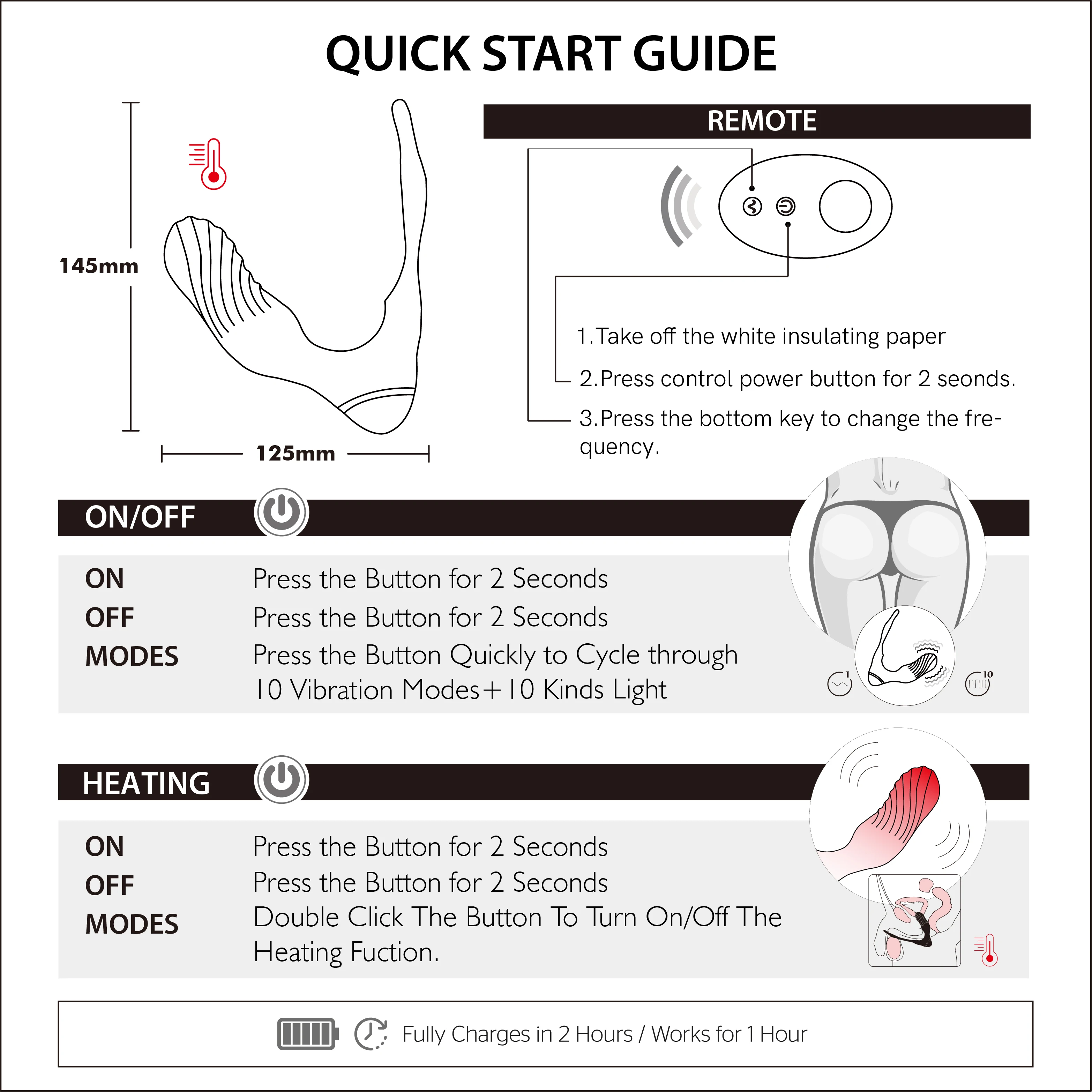 QUICK START GUIDE

145mm

125mm

REMOTE

1.Take off the white insulating paper

2.Press control power button for 2 seonds.

3.Press the bottom key to change the frequency.

ON/OFF

ON Press the Button for 2 Seconds

OFF Press the Button for 2 Seconds

MODES Press the Button Quickly to Cycle through 10 Vibration Modes+10 Kinds Light

1

10

HEATING

ON Press the Button for 2 Seconds

OFF Press the Button for 2 Seconds

MODES Double Click The Button To Turn On/Off The Heating Fuction.

Fully Charges in 2 Hours / Works for 1 Hour