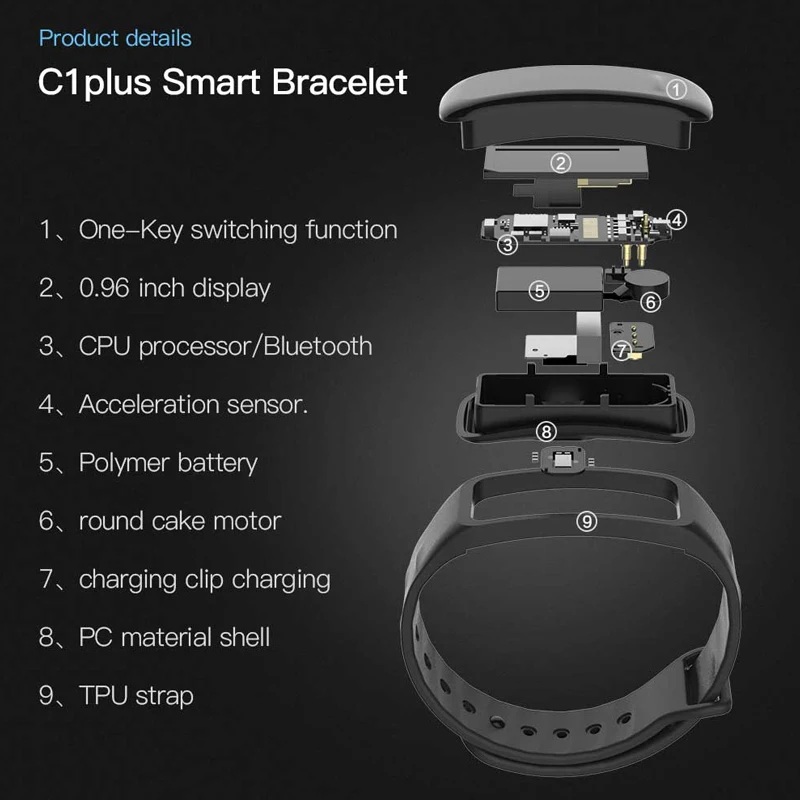 Product details

C1plus Smart Bracelet

1、One–Key switching function

2、0.96 inch display

3、CPU processor/Bluetooth

4、Acceleration sensor.

5、Polymer battery

6、round cake motor

7、charging clip charging

8、PC material shell

9、TPU strap

①
②
③
④
⑤
⑥
⑦
⑧
⑨