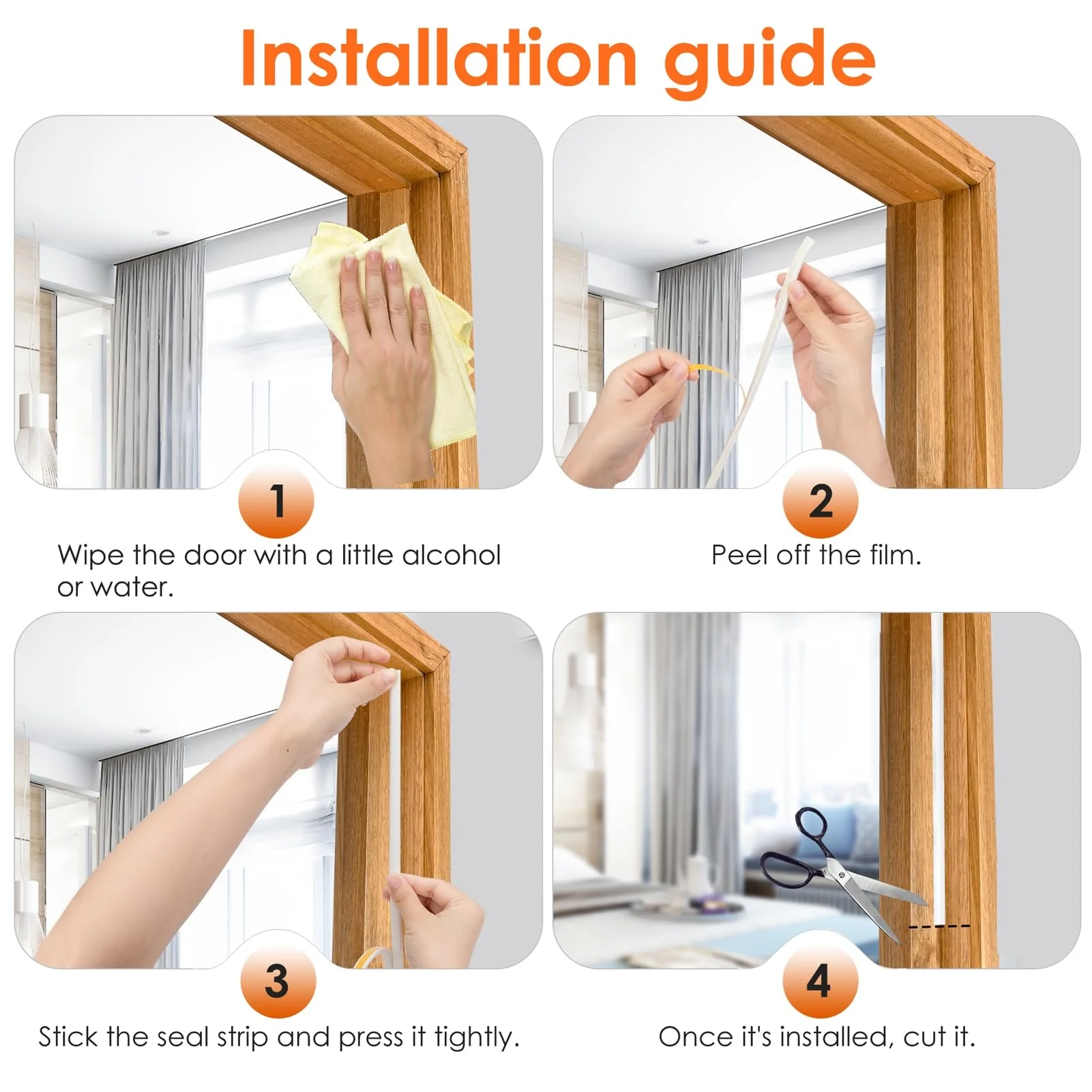 Installation guide

1
Wipe the door with a little alcohol or water.

2
Peel off the film.

3
Stick the seal strip and press it tightly.

4
Once it's installed, cut it.