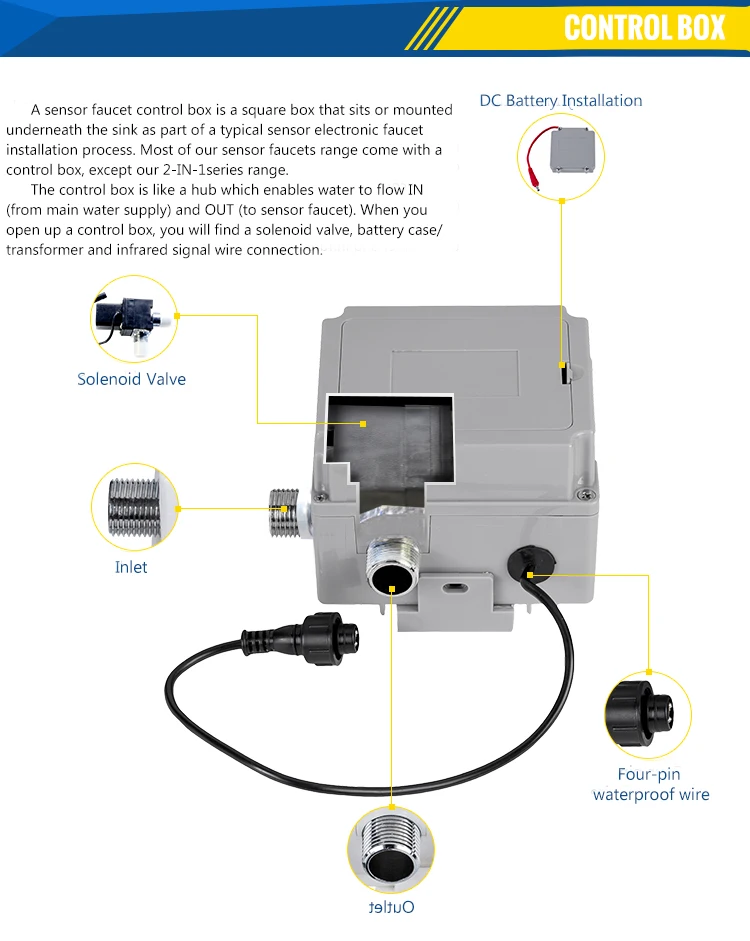 CONTROL BOX

A sensor faucet control box is a square box that sits or mounted underneath the sink as part of a typical sensor electronic faucet installation process. Most of our sensor faucets range come with a control box, except our 2-IN-1series range.

The control box is like a hub which enables water to flow IN (from main water supply) and OUT (to sensor faucet). When you open up a control box, you will find a solenoid valve, battery case/ transformer and infrared signal wire connection.

DC Battery Installation

Solenoid Valve

Inlet

Four-pin waterproof wire

Outlet