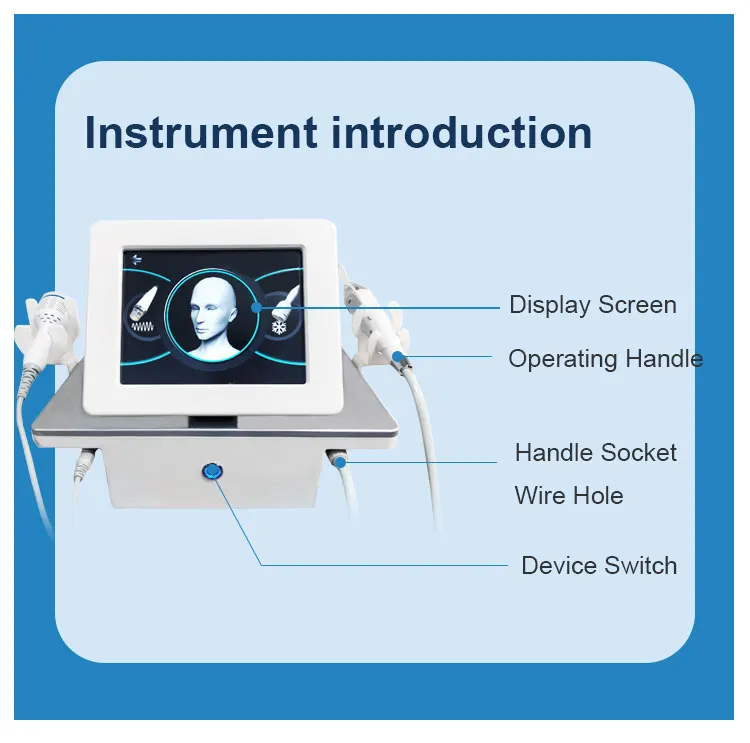 Instrument introduction

Display Screen

Operating Handle

Handle Socket

Wire Hole

Device Switch