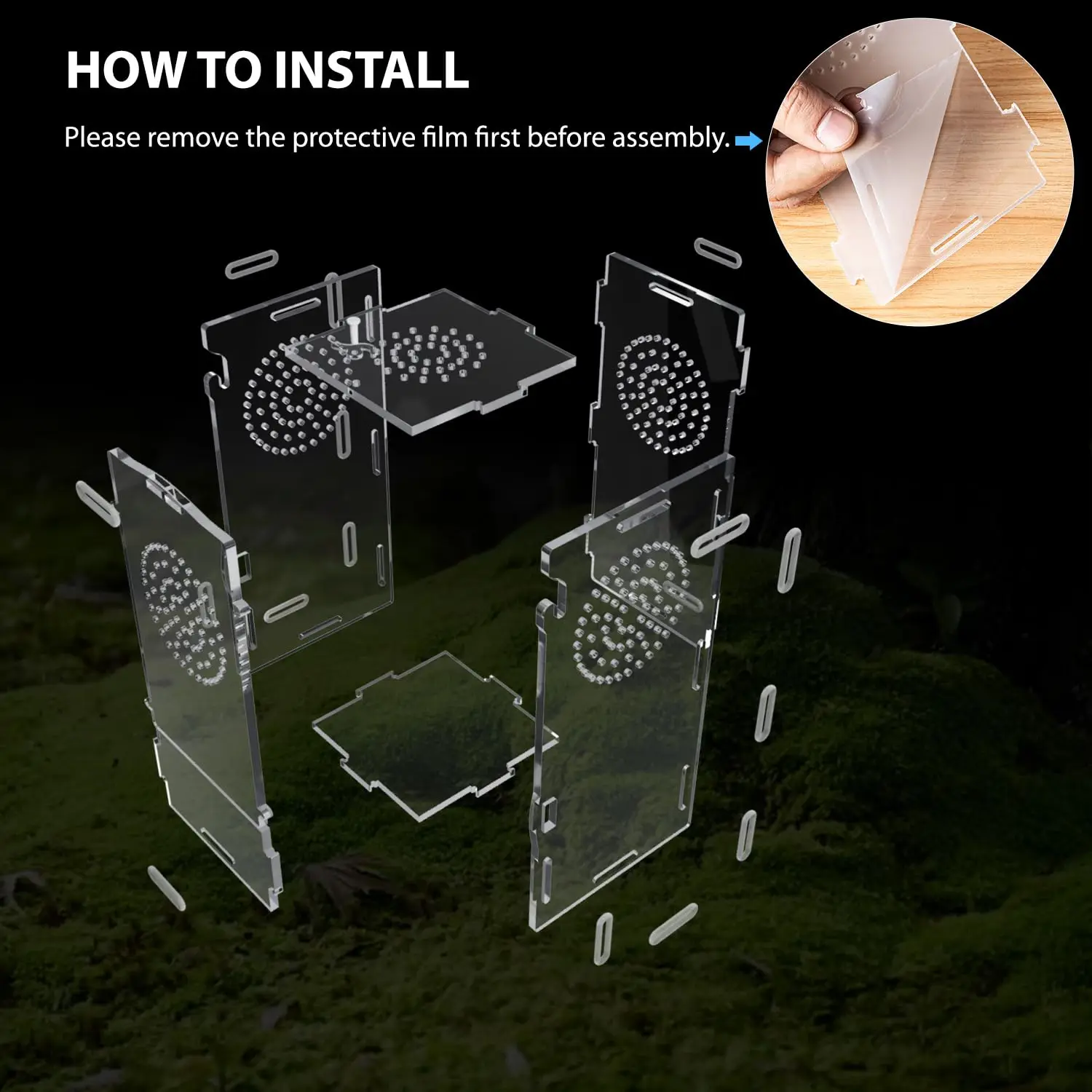 HOW TO INSTALL

Please remove the protective film first before assembly.