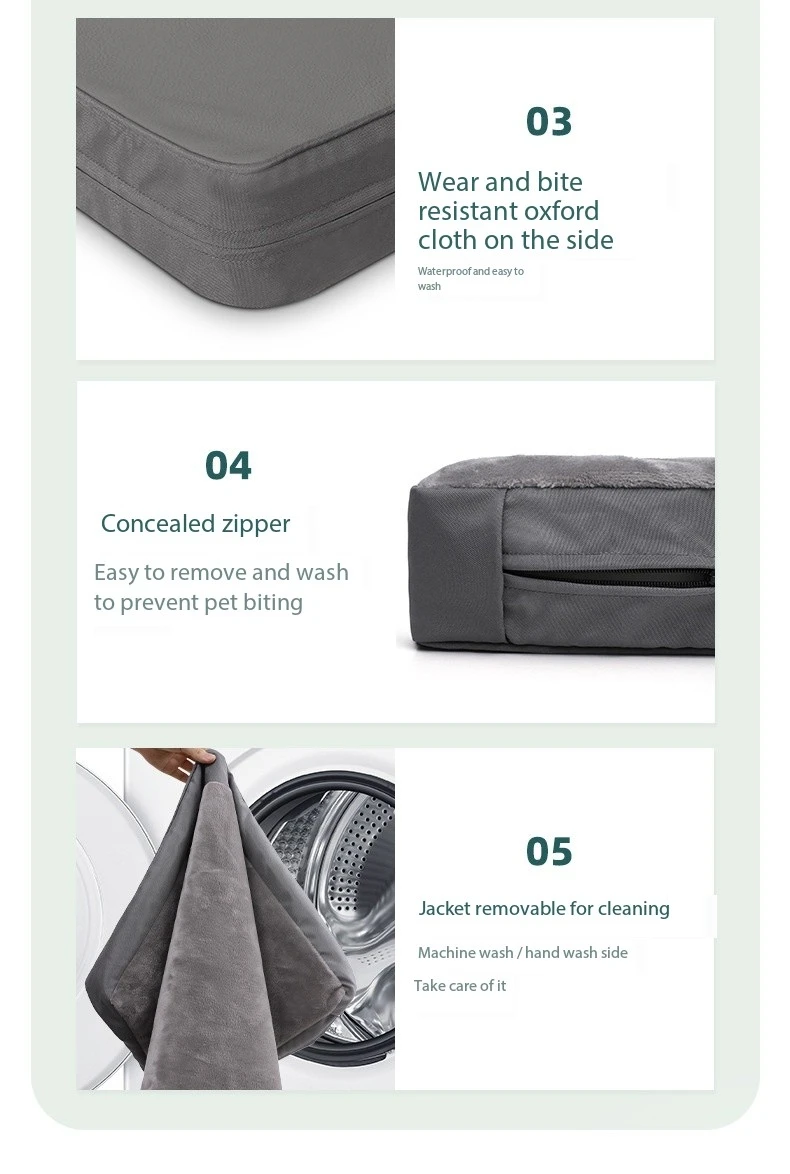 03

Wear and bite resistant oxford cloth on the side

Waterproof and easy to wash

04

Concealed zipper

Easy to remove and wash to prevent pet biting

05

Jacket removable for cleaning

Machine wash / hand wash side

Take care of it