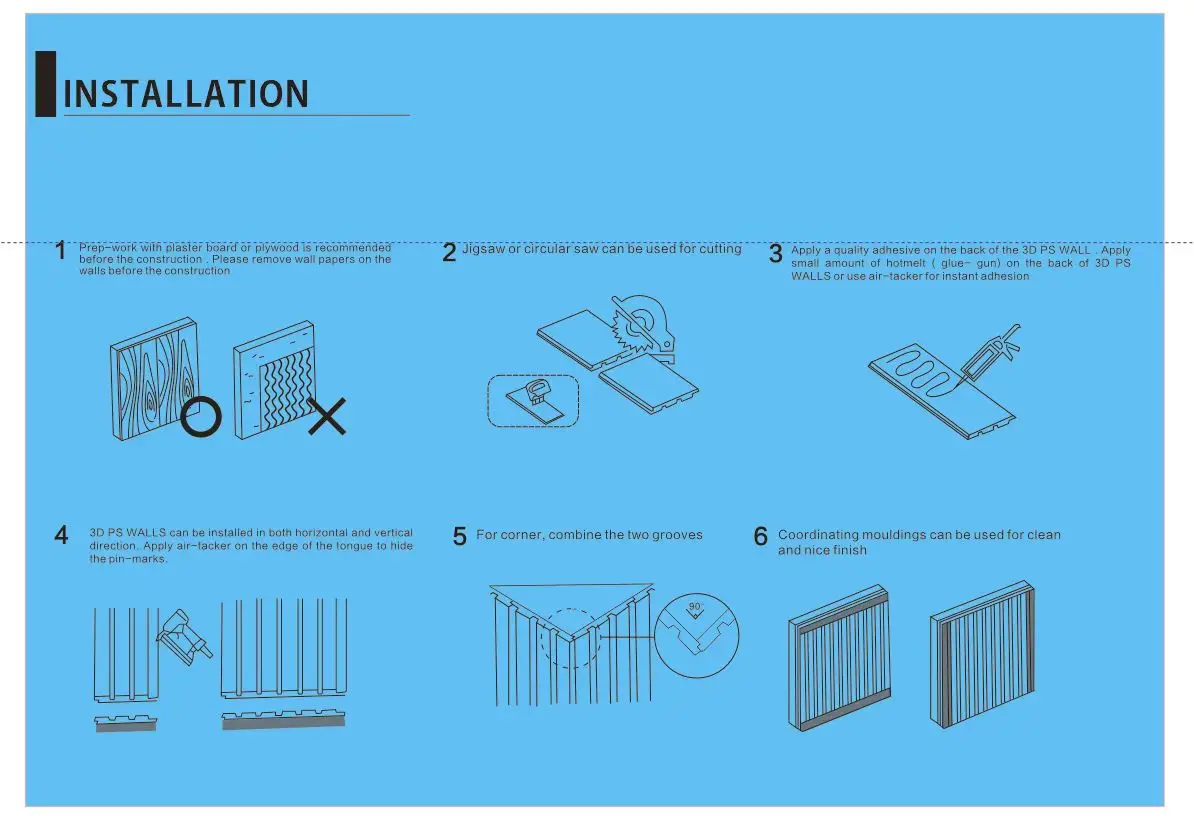 INSTALLATION

1 Prep-work with plaster board or plywood is recommended before the construction . Please remove wall papers on the walls before the construction

2 Jigsaw or circular saw can be used for cutting

3 Apply a quality adhesive on the back of the 3D PS WALL . Apply small amount of hotmelt ( glue- gun) on the back of 3D PS WALLS or use air-tacker for instant adhesion

4 3D PS WALLS can be installed in both horizontal and vertical direction. Apply air-tacker on the edge of the tongue to hide the pin-marks.

5 For corner, combine the two grooves

90°

6 Coordinating mouldings can be used for clean and nice finish