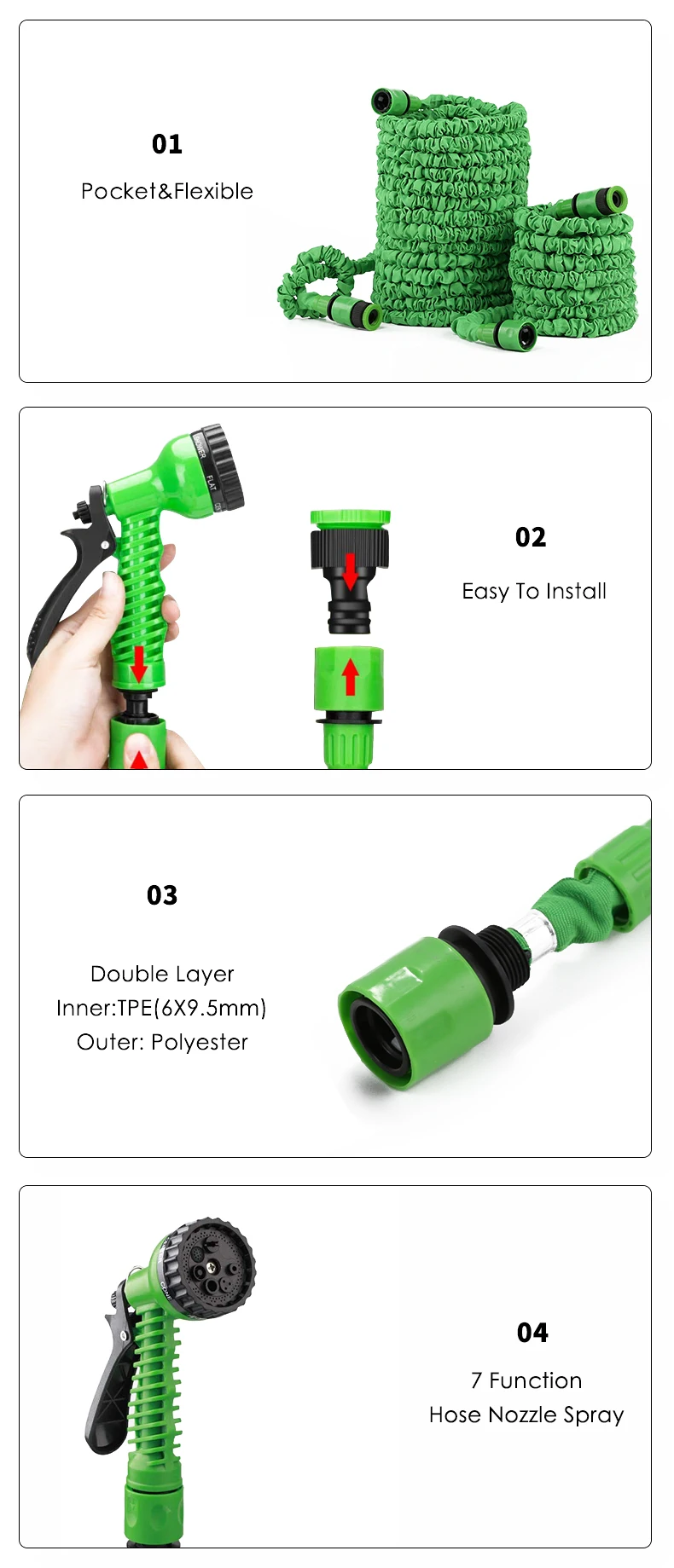 01
Pocket&Flexible

SHOWER FLAT

02
Easy To Install

03
Double Layer
Inner:TPE(6X9.5mm)
Outer: Polyester

04
7 Function
Hose Nozzle Spray