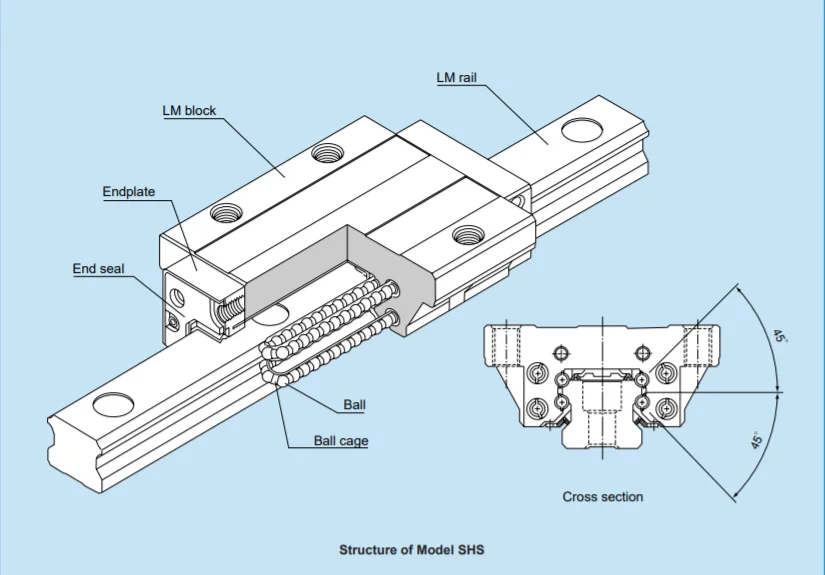 LM rail

LM block

Endplate

End seal

Ball

Ball cage

45°

45°

Cross section

Structure of Model SHS