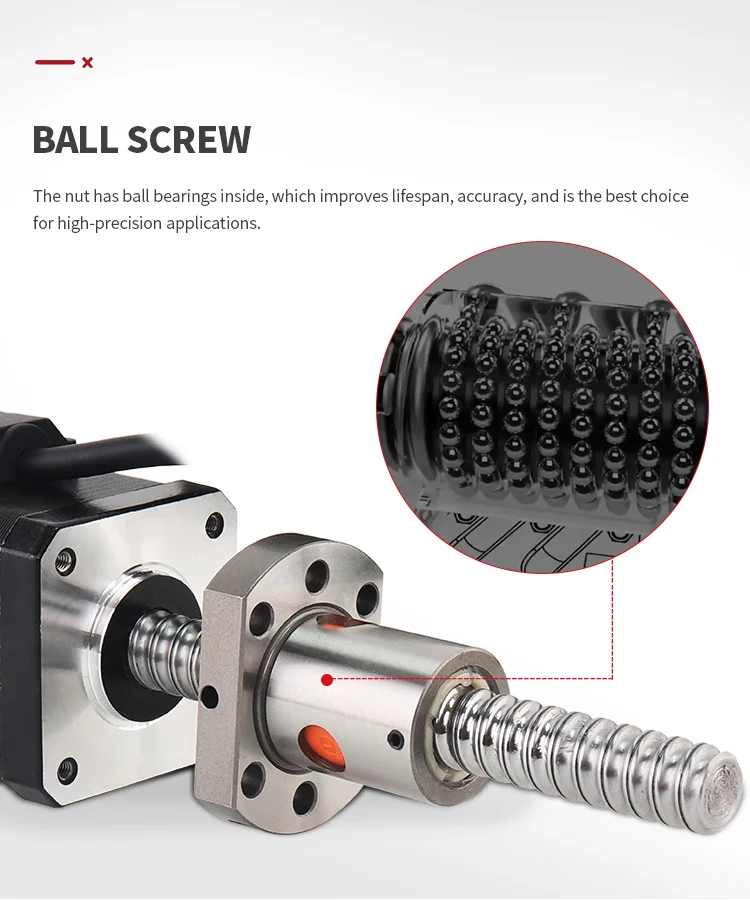 BALL SCREW

The nut has ball bearings inside, which improves lifespan, accuracy, and is the best choice for high-precision applications.