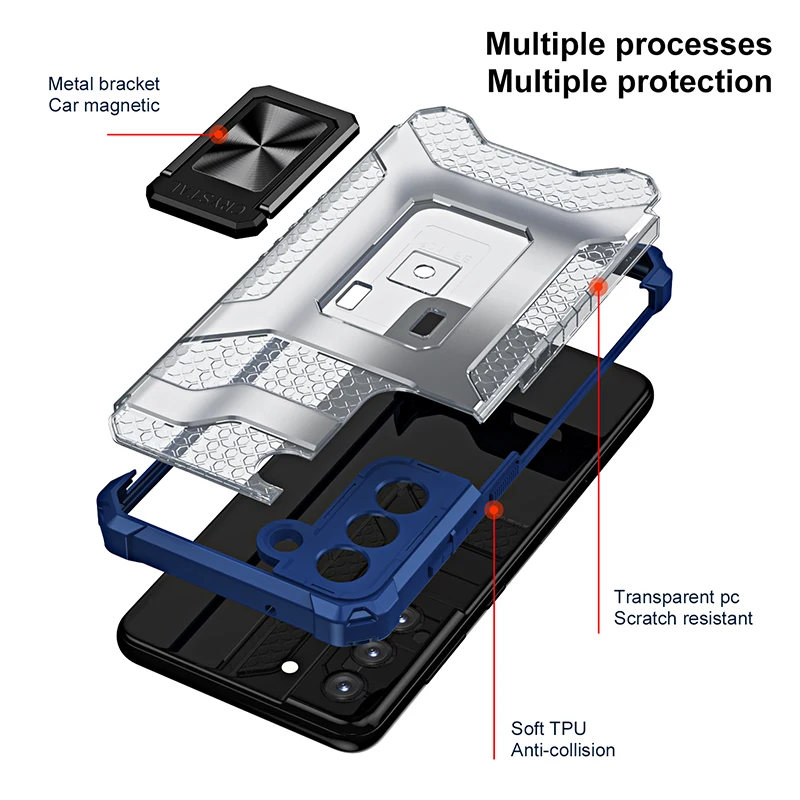 Multiple processes
Multiple protection

Metal bracket
Car magnetic

CRYSTAL

Transparent pc
Scratch resistant

Soft TPU
Anti-collision