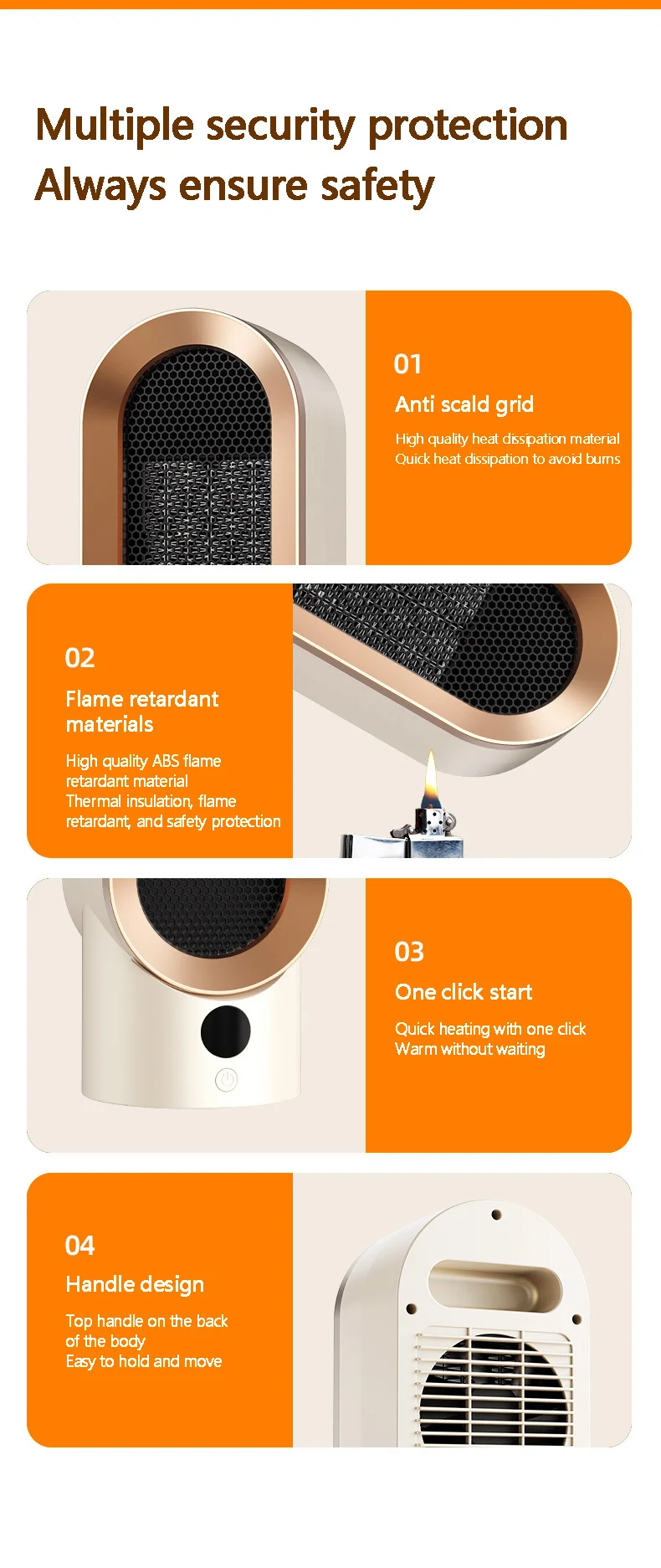 Multiple security protection
Always ensure safety

01
Anti scald grid
High quality heat dissipation material
Quick heat dissipation to avoid burns

02
Flame retardant materials
High quality ABS flame retardant material
Thermal insulation, flame retardant, and safety protection

03
One click start
Quick heating with one click
Warm without waiting

04
Handle design
Top handle on the back of the body
Easy to hold and move