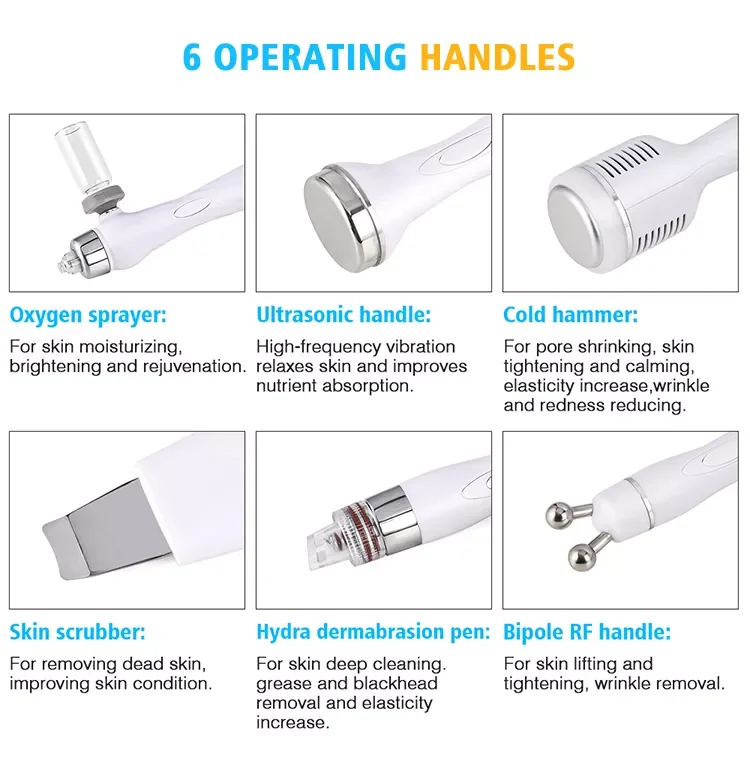 6 OPERATING HANDLES

Oxygen sprayer:

For skin moisturizing, brightening and rejuvenation.

Ultrasonic handle:

High-frequency vibration relaxes skin and improves nutrient absorption.

Cold hammer:

For pore shrinking, skin tightening and calming, elasticity increase,wrinkle and redness reducing.

Skin scrubber:

For removing dead skin, improving skin condition.

Hydra dermabrasion pen:

For skin deep cleaning. grease and blackhead removal and elasticity increase.

Bipole RF handle:

For skin lifting and tightening, wrinkle removal.