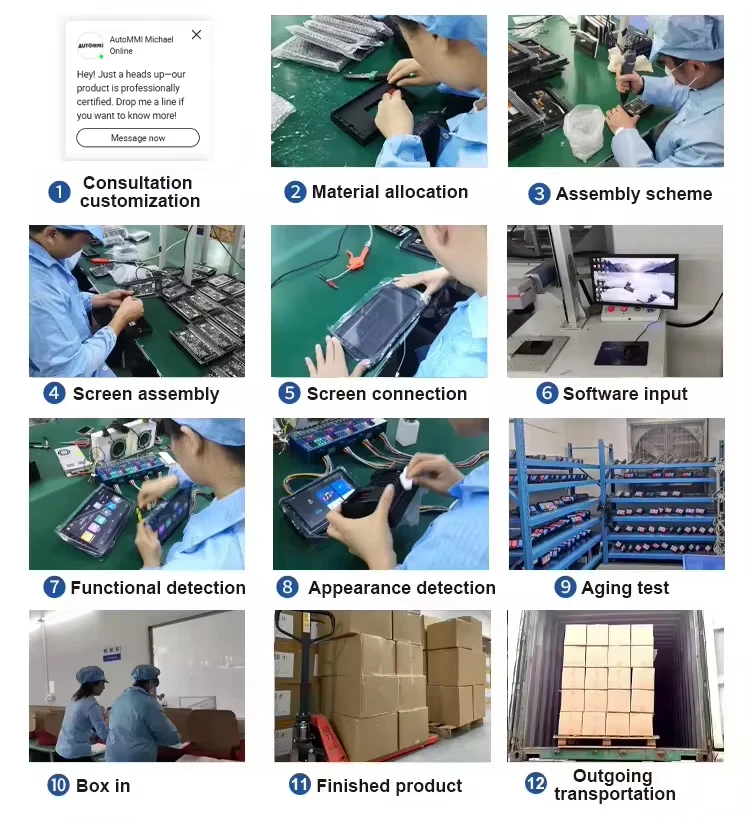 AUTOMMI AutoMMI Michael Online

Hey! Just a heads up—our product is professionally certified. Drop me a line if you want to know more!

Message now

1 Consultation customization

2 Material allocation

3 Assembly scheme

4 Screen assembly

5 Screen connection

6 Software input

7 Functional detection

8 Appearance detection

9 Aging test

10 Box in

11 Finished product

12 Outgoing transportation