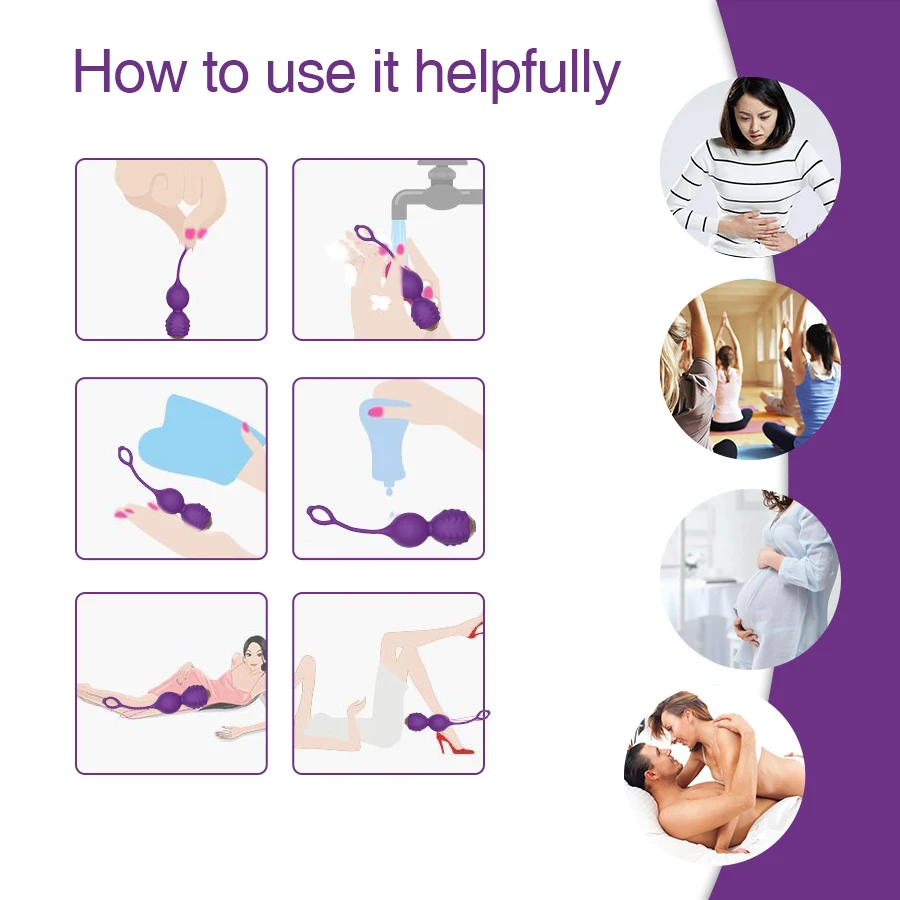 How to use it helpfully