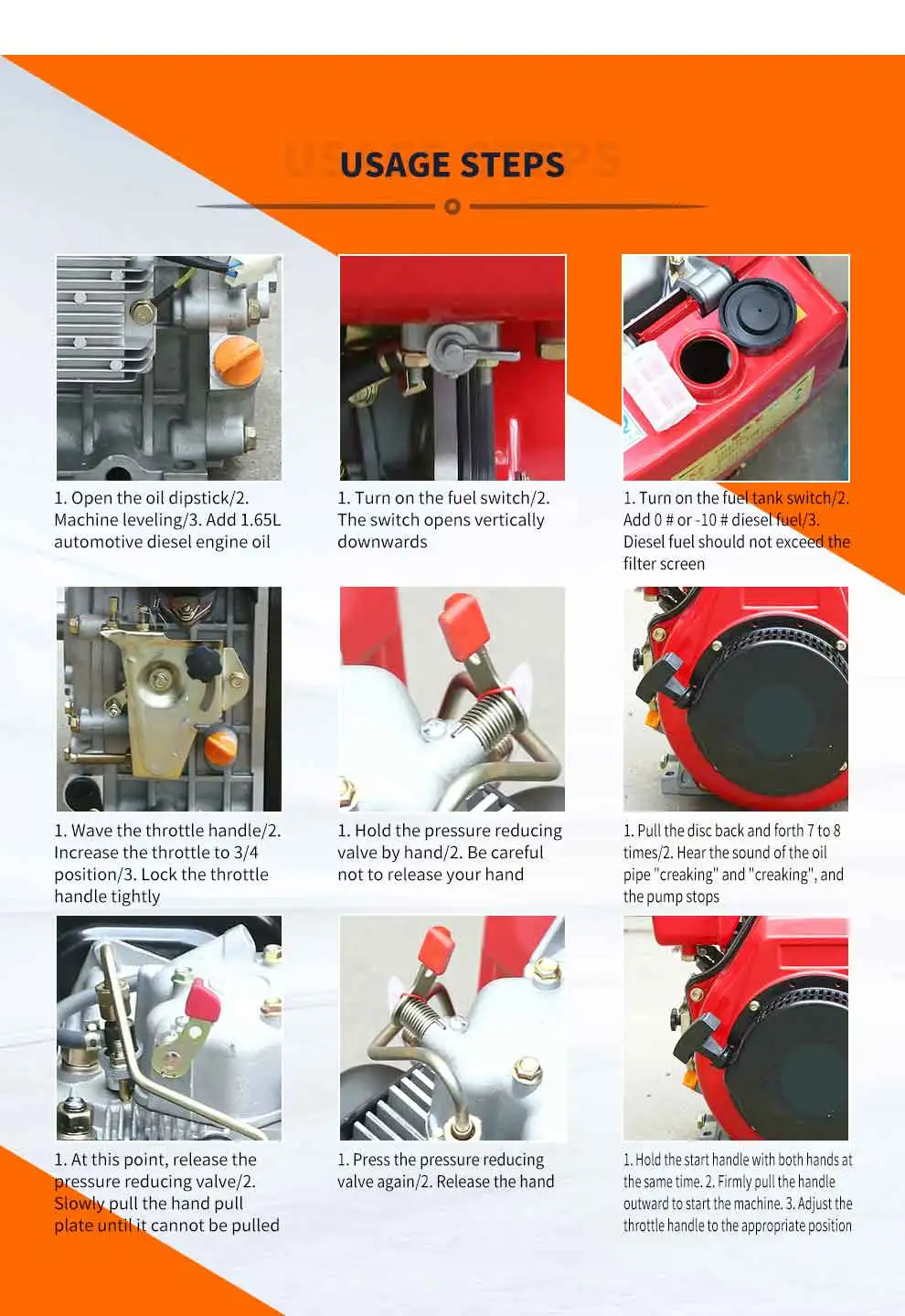 USAGE STEPS

1. Open the oil dipstick/2. Machine leveling/3. Add 1.65L automotive diesel engine oil

1. Turn on the fuel switch/2. The switch opens vertically downwards

1. Turn on the fuel tank switch/2. Add 0 # or -10 # diesel fuel/3. Diesel fuel should not exceed the filter screen

1. Wave the throttle handle/2. Increase the throttle to 3/4 position/3. Lock the throttle handle tightly

1. Hold the pressure reducing valve by hand/2. Be careful not to release your hand

1. Pull the disc back and forth 7 to 8 times/2. Hear the sound of the oil pipe "creaking" and "creaking", and the pump stops

1. At this point, release the pressure reducing valve/2. Slowly pull the hand pull plate until it cannot be pulled

1. Press the pressure reducing valve again/2. Release the hand

1. Hold the start handle with both hands at the same time. 2. Firmly pull the handle outward to start the machine. 3. Adjust the throttle handle to the appropriate position