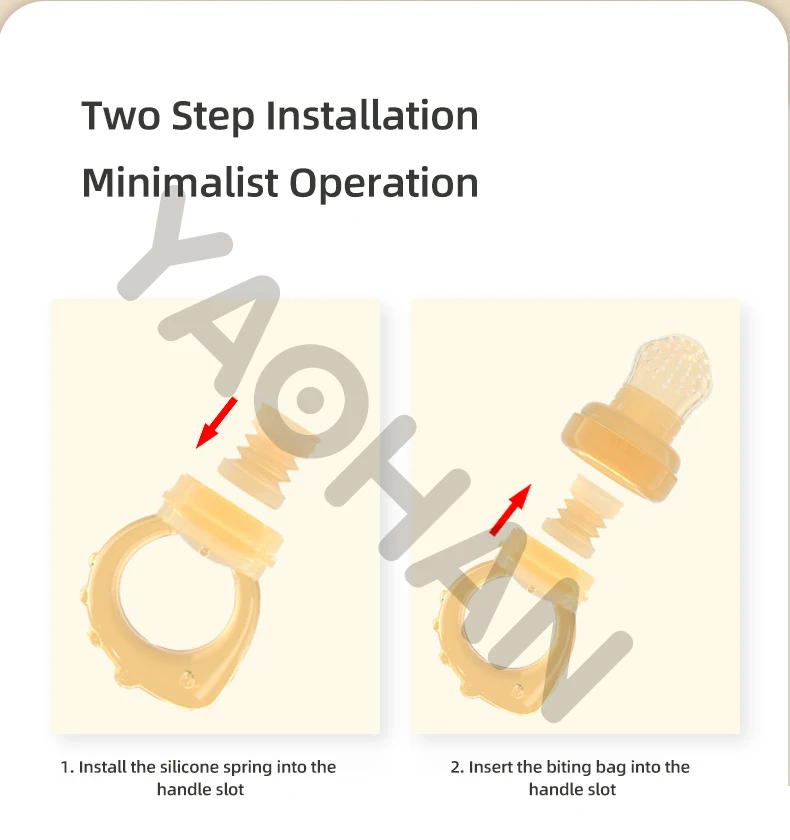 Two Step Installation
Minimalist Operation

YAOHAN

1. Install the silicone spring into the handle slot

2. Insert the biting bag into the handle slot