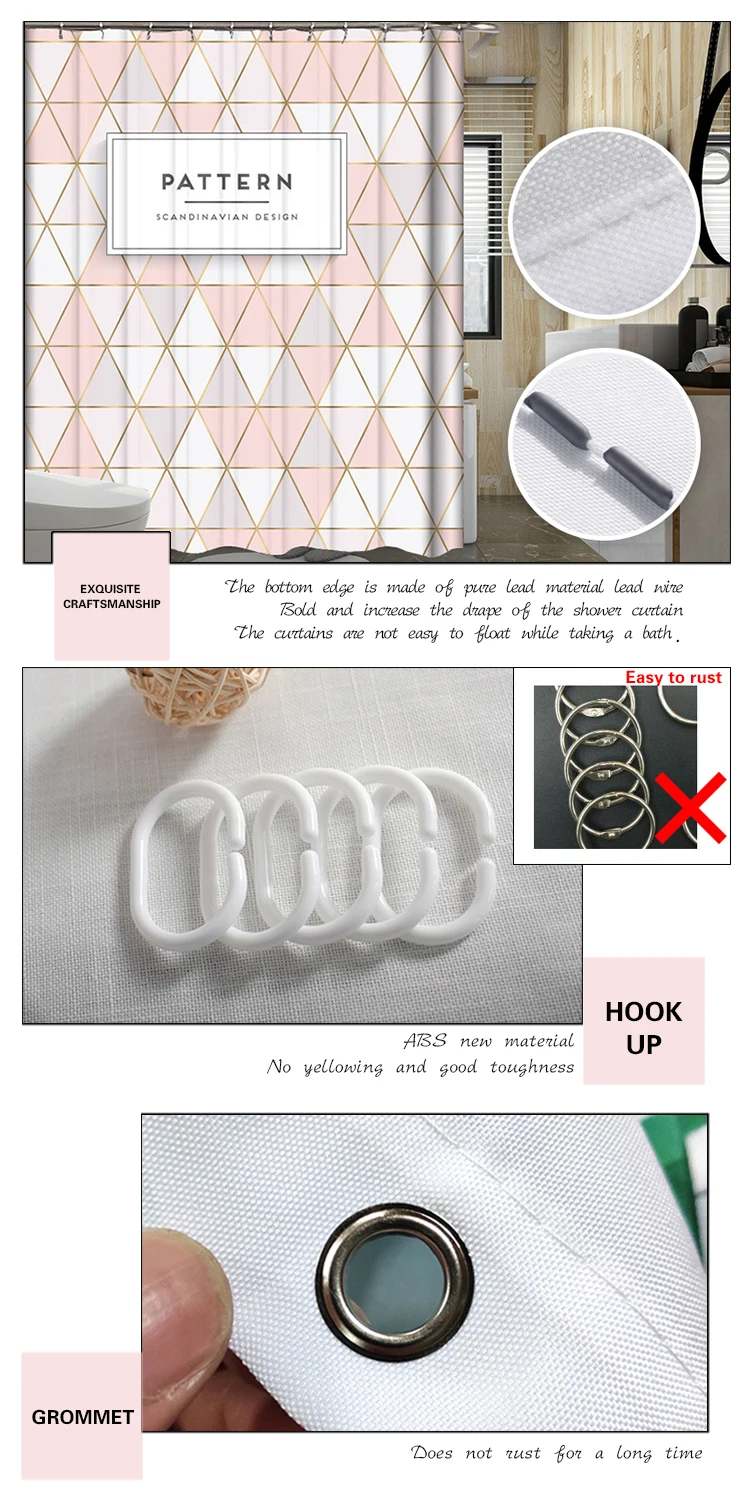 PATTERN
SCANDINAVIAN DESIGN

EXQUISITE CRAFTSMANSHIP

The bottom edge is made of pure lead material lead wire
Bold and increase the drape of the shower curtain
The curtains are not easy to float while taking a bath.

Easy to rust

HOOK UP

ABS new material
No yellowing and good toughness

GROMMET

Does not rust for a long time