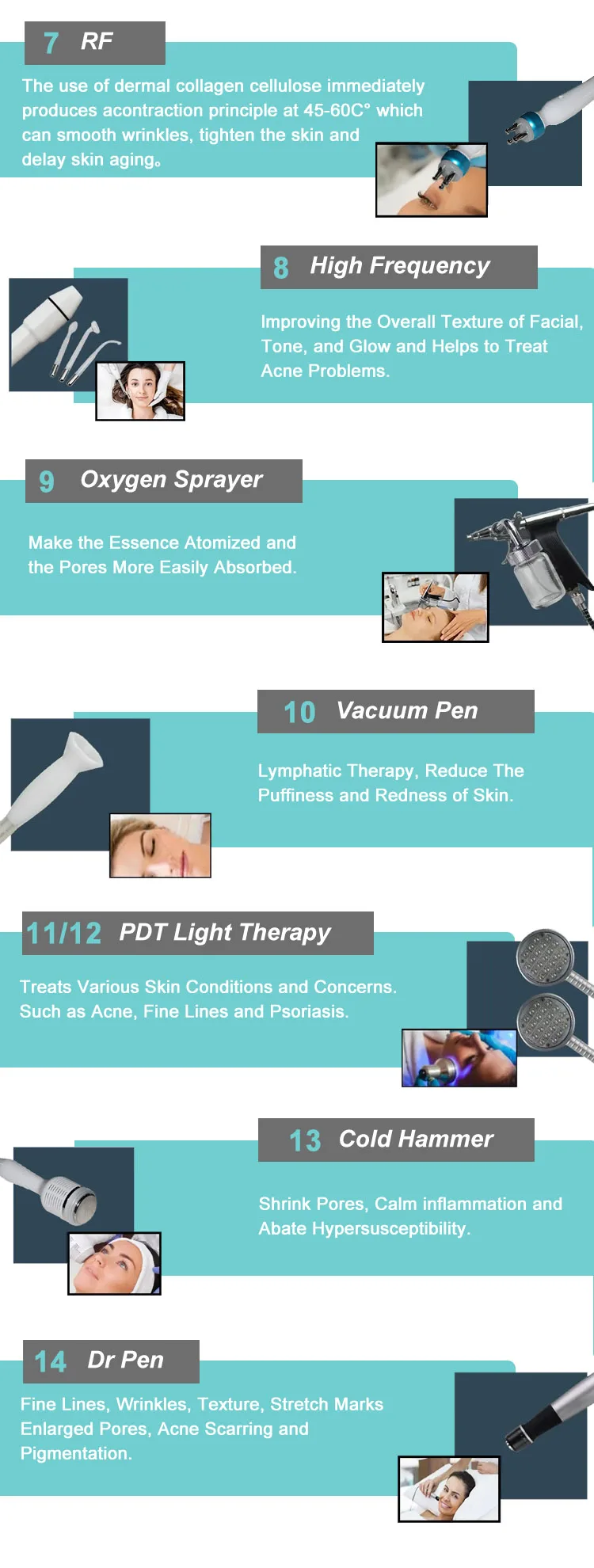 7 RF

The use of dermal collagen cellulose immediately produces acontraction principle at 45-60C° which can smooth wrinkles, tighten the skin and delay skin aging。

8 High Frequency

Improving the Overall Texture of Facial, Tone, and Glow and Helps to Treat Acne Problems.

9 Oxygen Sprayer

Make the Essence Atomized and the Pores More Easily Absorbed.

10 Vacuum Pen

Lymphatic Therapy, Reduce The Puffiness and Redness of Skin.

11/12 PDT Light Therapy

Treats Various Skin Conditions and Concerns. Such as Acne, Fine Lines and Psoriasis.

13 Cold Hammer

Shrink Pores, Calm inflammation and Abate Hypersusceptibility.

14 Dr Pen

Fine Lines, Wrinkles, Texture, Stretch Marks Enlarged Pores, Acne Scarring and Pigmentation.