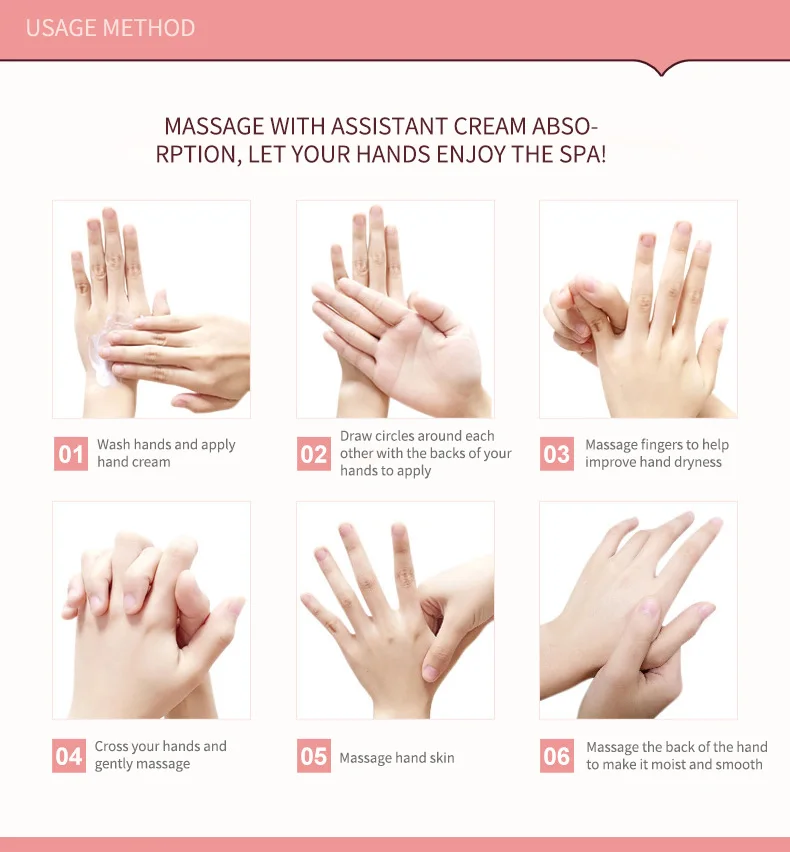 USAGE METHOD

MASSAGE WITH ASSISTANT CREAM ABSORPTION, LET YOUR HANDS ENJOY THE SPA!

01 Wash hands and apply hand cream

02 Draw circles around each other with the backs of your hands to apply

03 Massage fingers to help improve hand dryness

04 Cross your hands and gently massage

05 Massage hand skin

06 Massage the back of the hand to make it moist and smooth