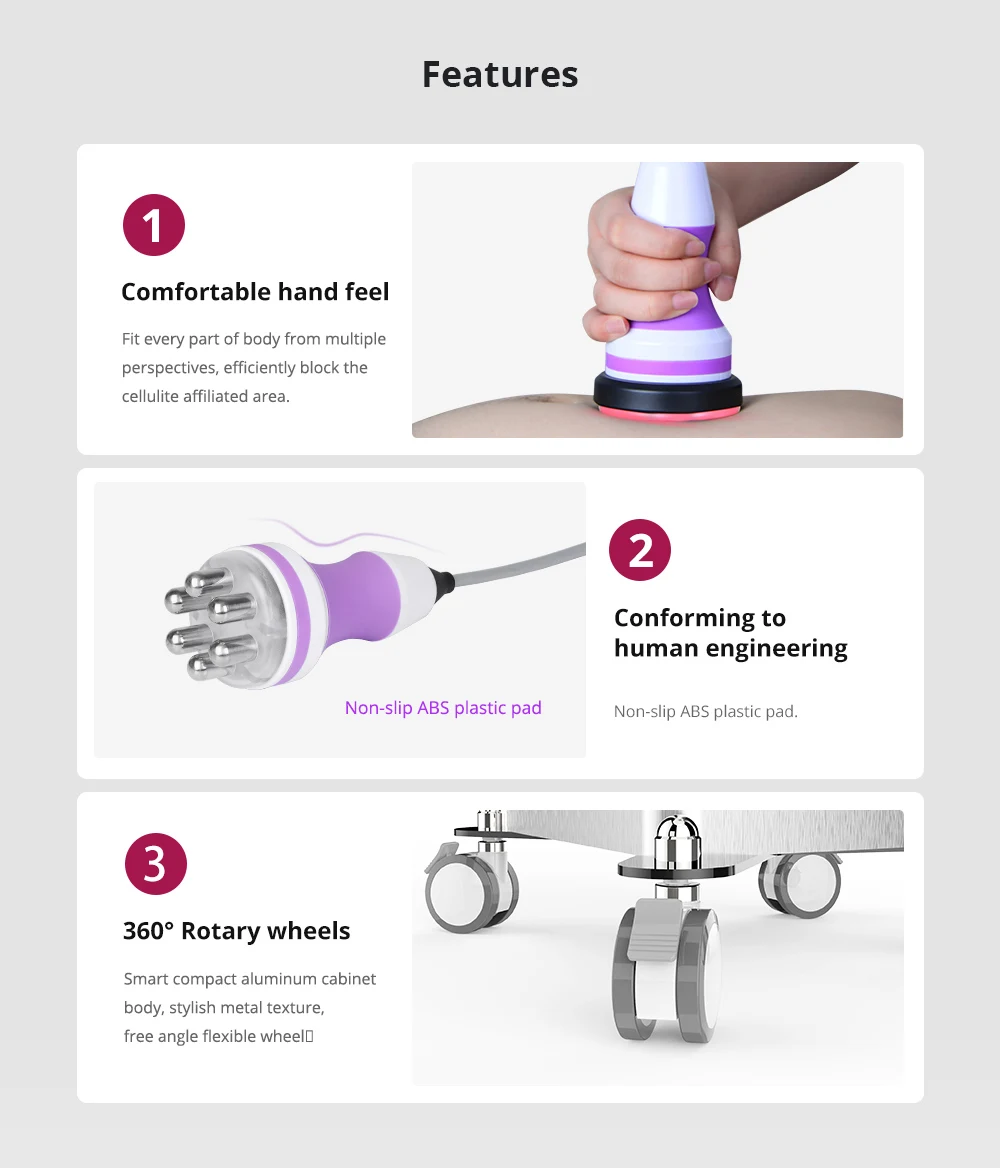 Features

1

Comfortable hand feel

Fit every part of body from multiple perspectives, efficiently block the cellulite affiliated area.

Non-slip ABS plastic pad

2

Conforming to human engineering

Non-slip ABS plastic pad.

3

360° Rotary wheels

Smart compact aluminum cabinet body, stylish metal texture, free angle flexible wheel