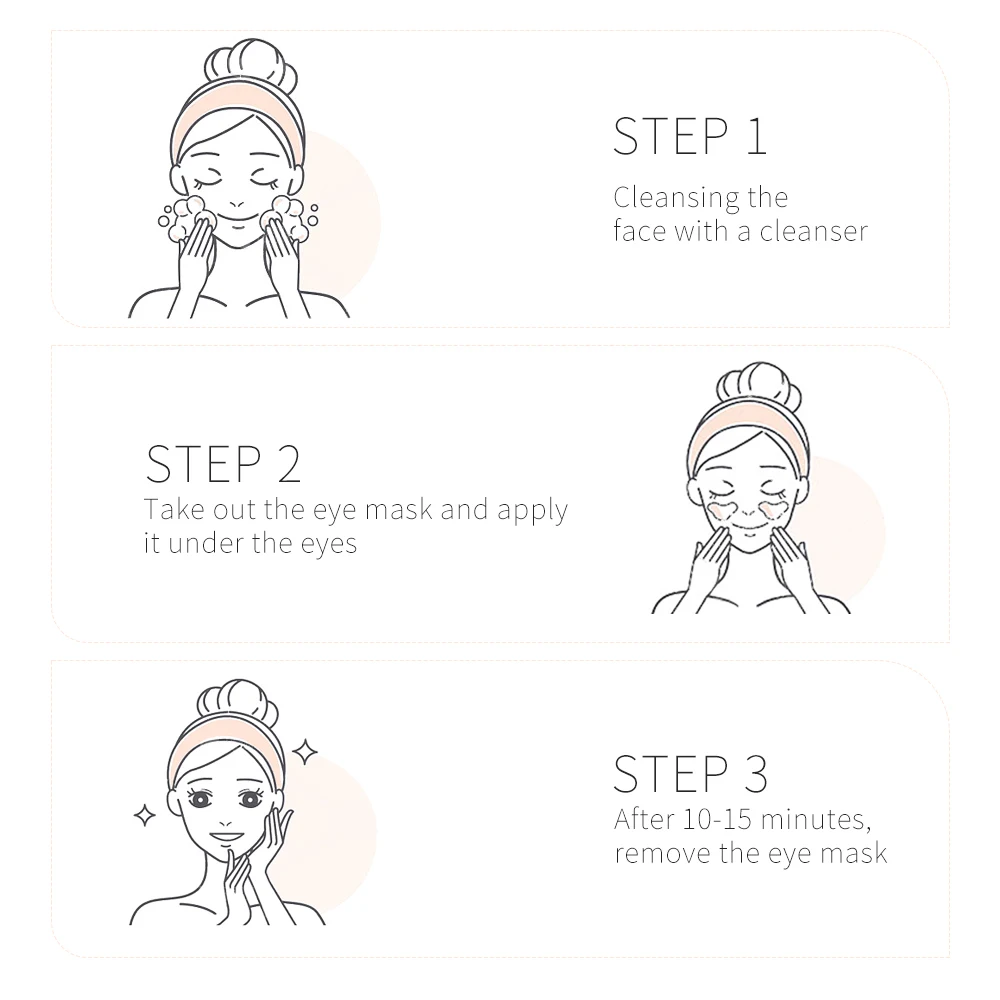 STEP 1
Cleansing the face with a cleanser

STEP 2
Take out the eye mask and apply it under the eyes

STEP 3
After 10-15 minutes, remove the eye mask