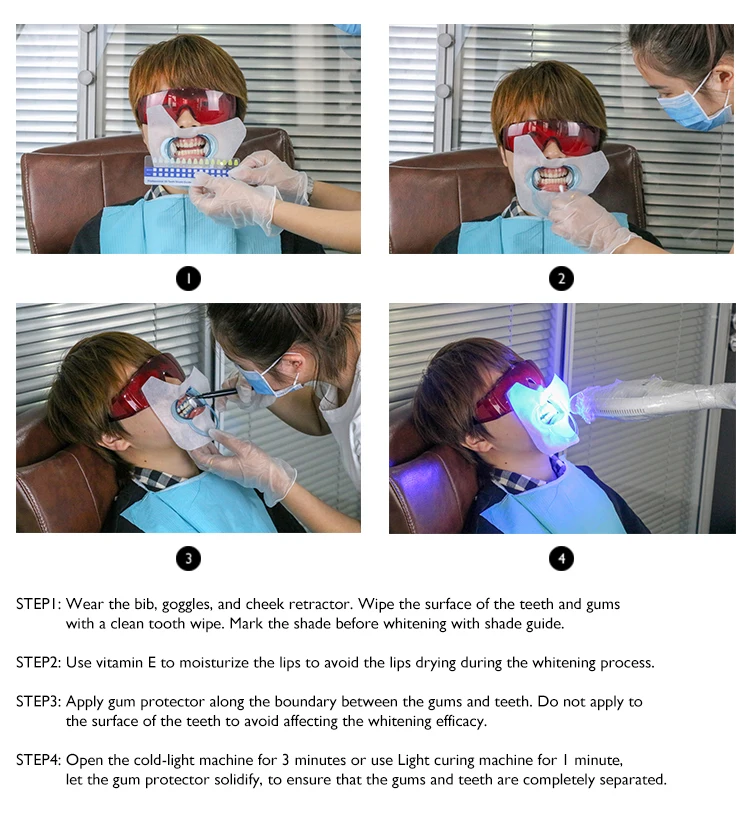 1

2

3

4

STEP1: Wear the bib, goggles, and cheek retractor. Wipe the surface of the teeth and gums with a clean tooth wipe. Mark the shade before whitening with shade guide.

STEP2: Use vitamin E to moisturize the lips to avoid the lips drying during the whitening process.

STEP3: Apply gum protector along the boundary between the gums and teeth. Do not apply to the surface of the teeth to avoid affecting the whitening efficacy.

STEP4: Open the cold-light machine for 3 minutes or use Light curing machine for 1 minute, let the gum protector solidify, to ensure that the gums and teeth are completely separated.