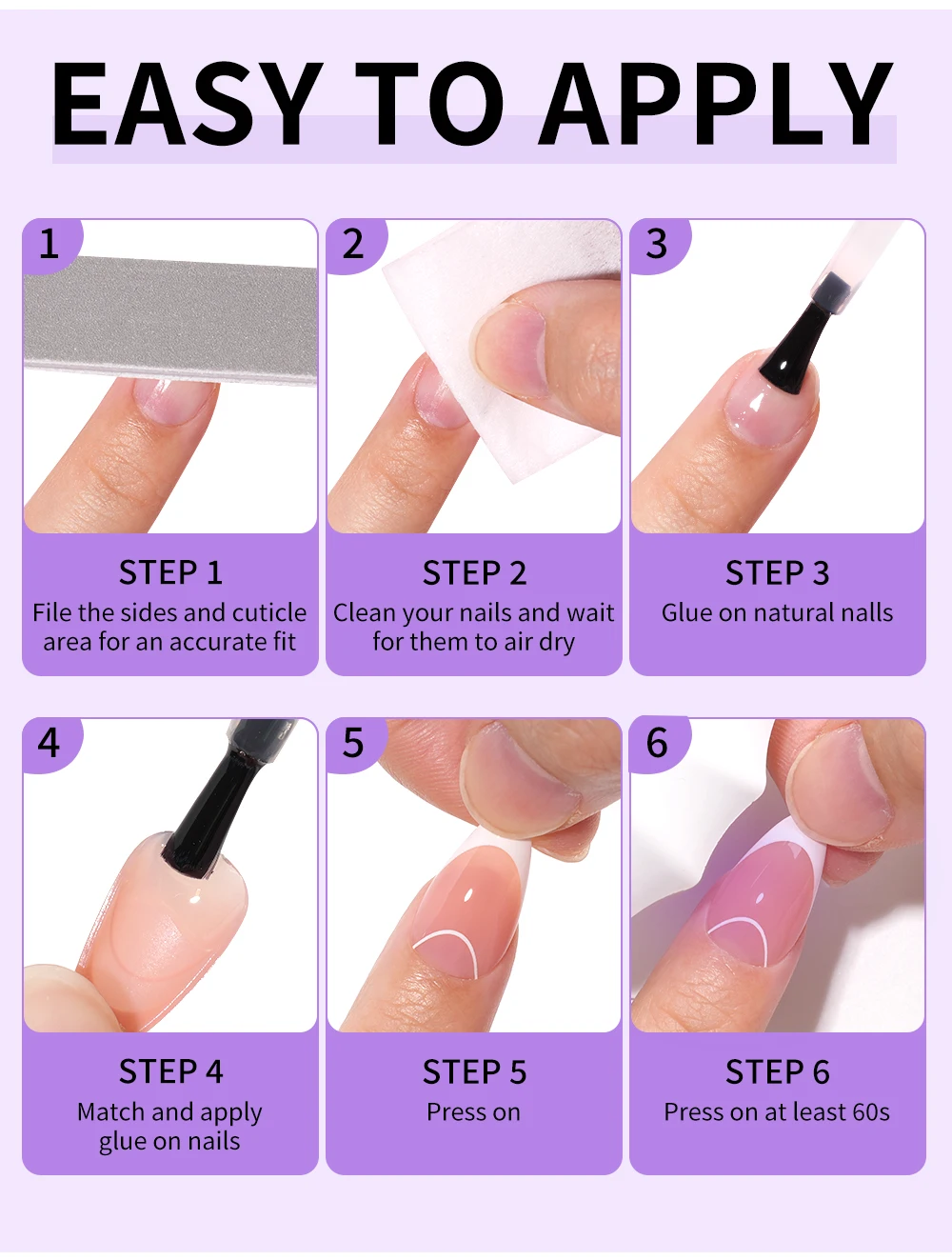 EASY TO APPLY

1

STEP 1
File the sides and cuticle area for an accurate fit

2

STEP 2
Clean your nails and wait for them to air dry

3

STEP 3
Glue on natural nalls

4

STEP 4
Match and apply glue on nails

5

STEP 5
Press on

6

STEP 6
Press on at least 60s