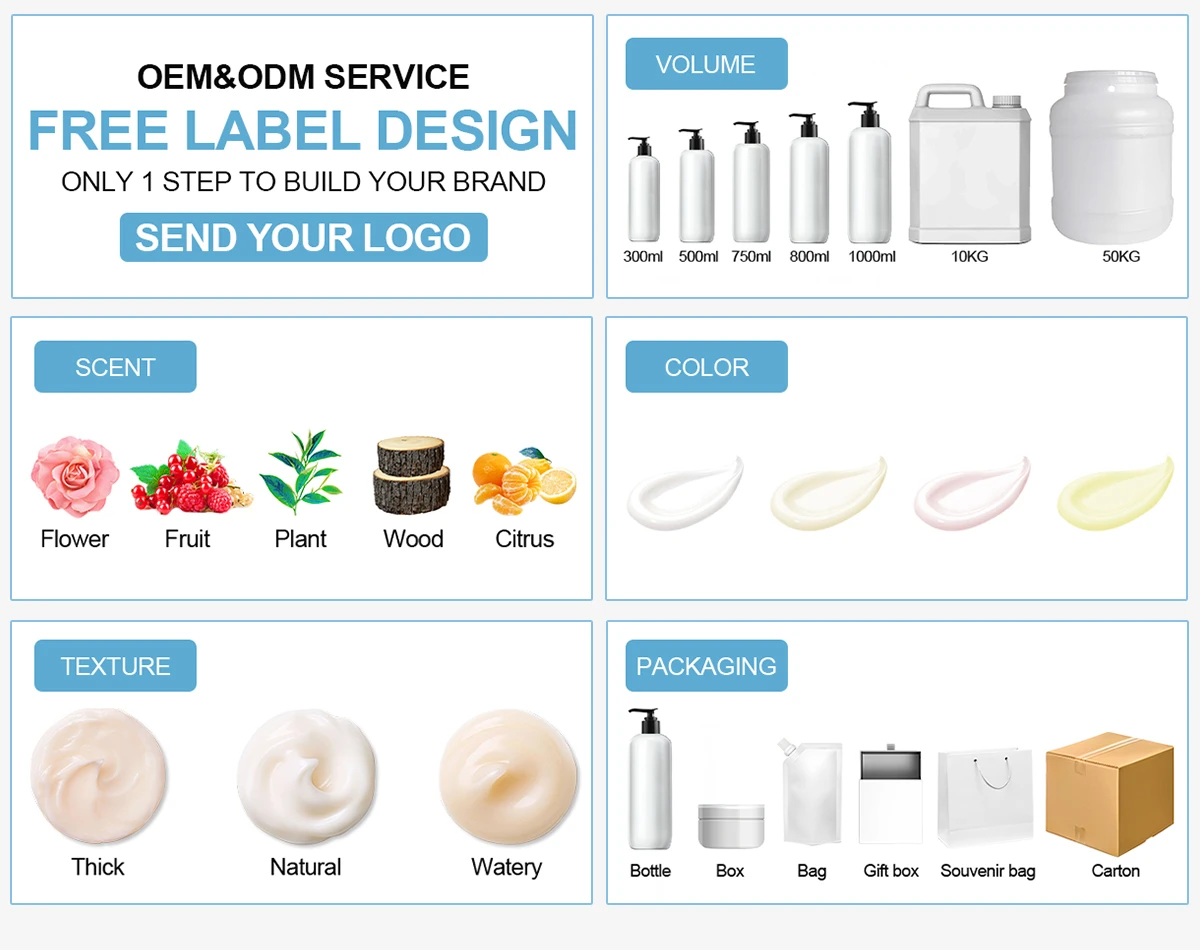 OEM&ODM SERVICE
FREE LABEL DESIGN
ONLY 1 STEP TO BUILD YOUR BRAND
SEND YOUR LOGO

VOLUME
300ml 500ml 750ml 800ml 1000ml 10KG 50KG

SCENT
Flower Fruit Plant Wood Citrus

COLOR

TEXTURE
Thick Natural Watery

PACKAGING
Bottle Box Bag Gift box Souvenir bag Carton