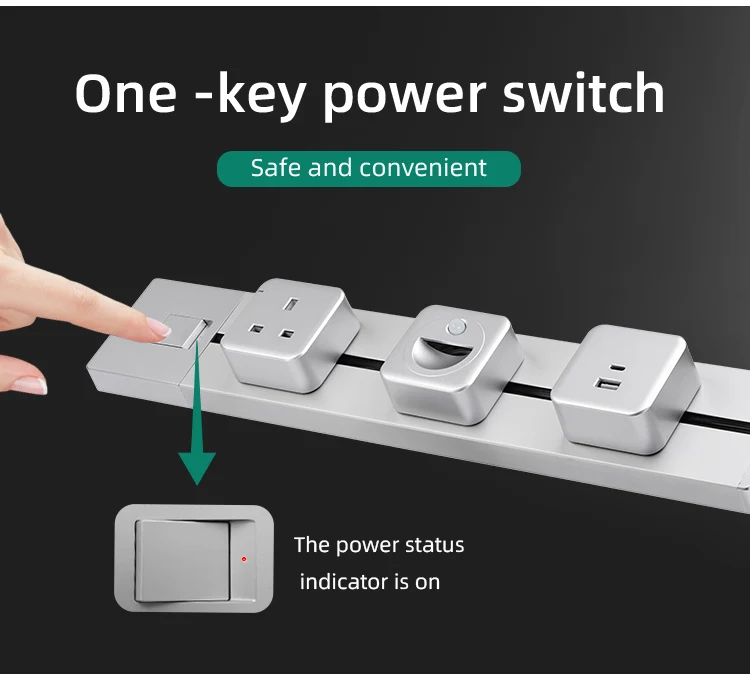 One -key power switch

Safe and convenient

The power status indicator is on