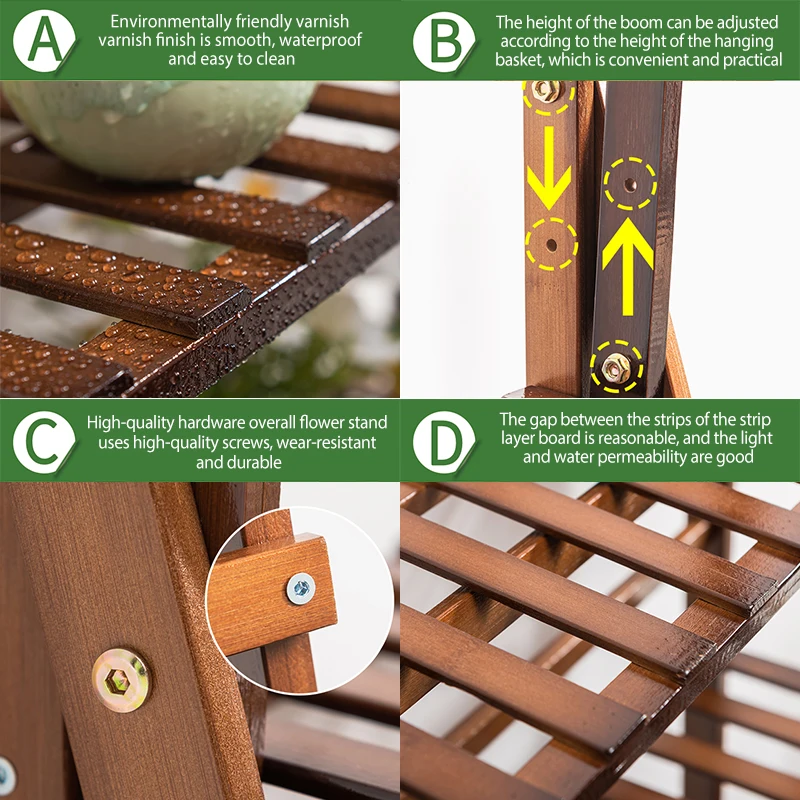 A

Environmentally friendly varnish varnish finish is smooth, waterproof and easy to clean

B

The height of the boom can be adjusted according to the height of the hanging basket, which is convenient and practical

C

High-quality hardware overall flower stand uses high-quality screws, wear-resistant and durable

D

The gap between the strips of the strip layer board is reasonable, and the light and water permeability are good