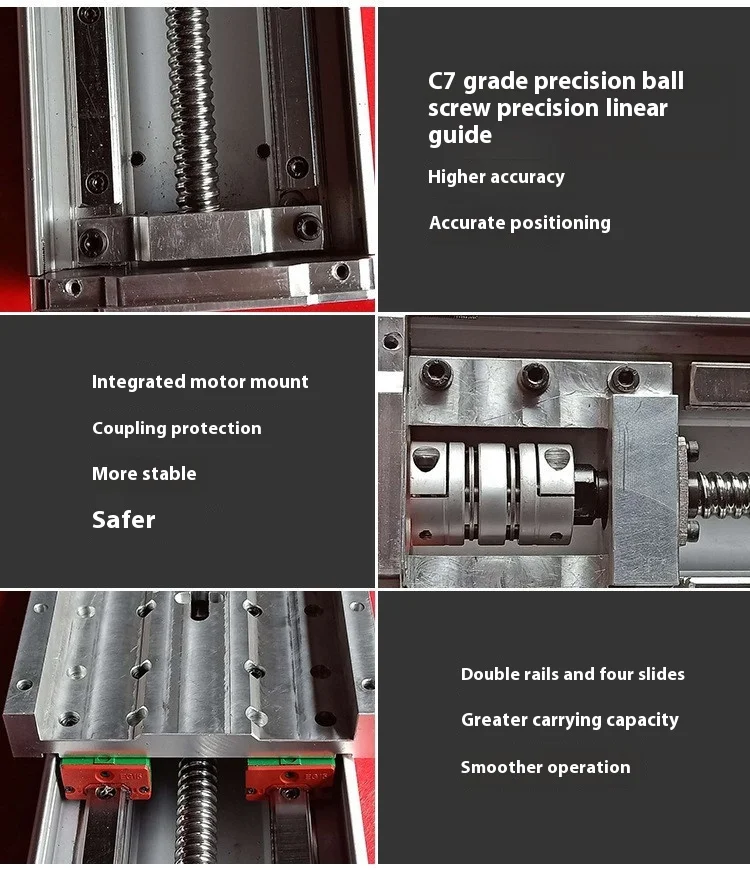 C7 grade precision ball screw precision linear guide

Higher accuracy

Accurate positioning

Integrated motor mount

Coupling protection

More stable

Safer

Double rails and four slides

Greater carrying capacity

Smoother operation