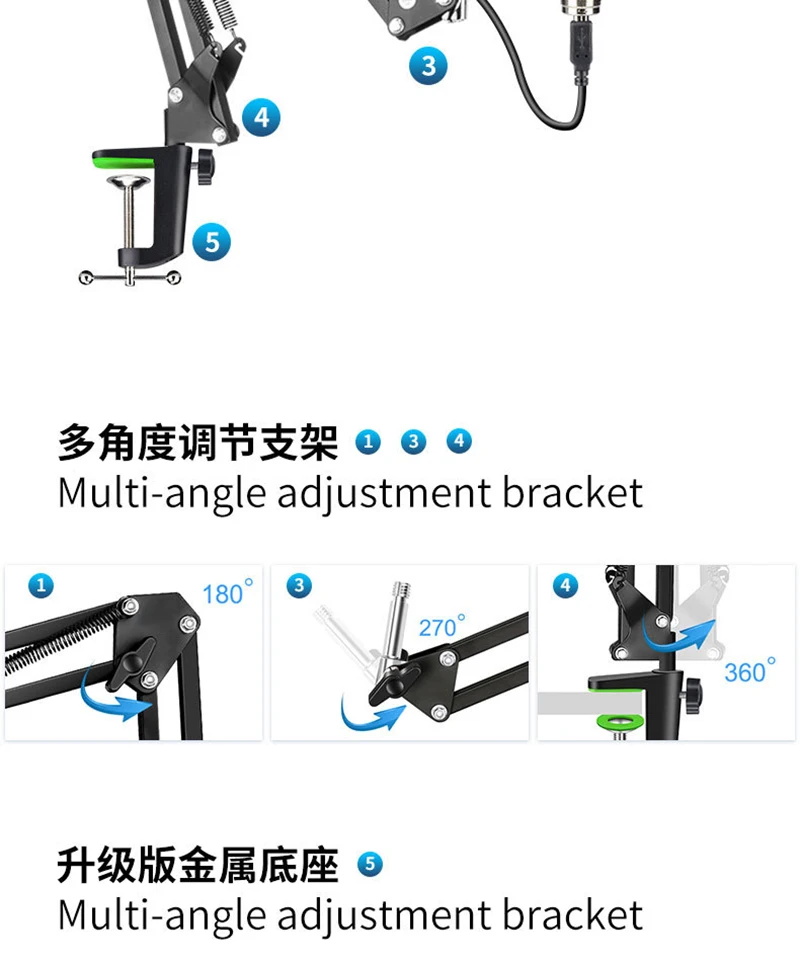 3

4

5

多角度调节支架 1 3 4
Multi-angle adjustment bracket

1
180°

3
270°

4
360°

升级版金属底座 5
Multi-angle adjustment bracket