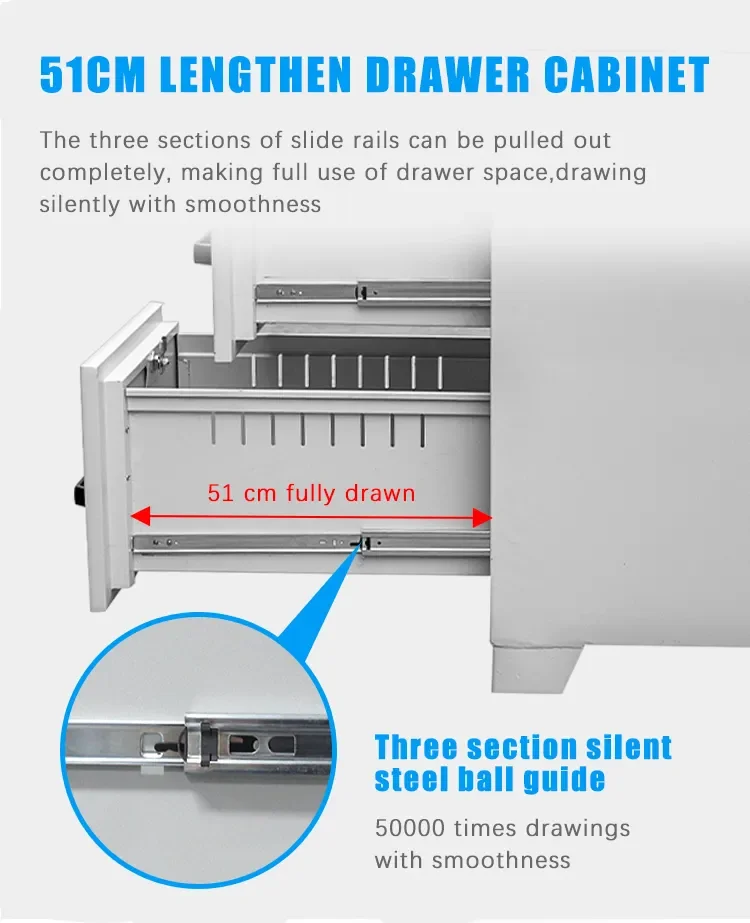 51CM LENGTHEN DRAWER CABINET

The three sections of slide rails can be pulled out completely, making full use of drawer space,drawing silently with smoothness

51 cm fully drawn

Three section silent steel ball guide

50000 times drawings with smoothness