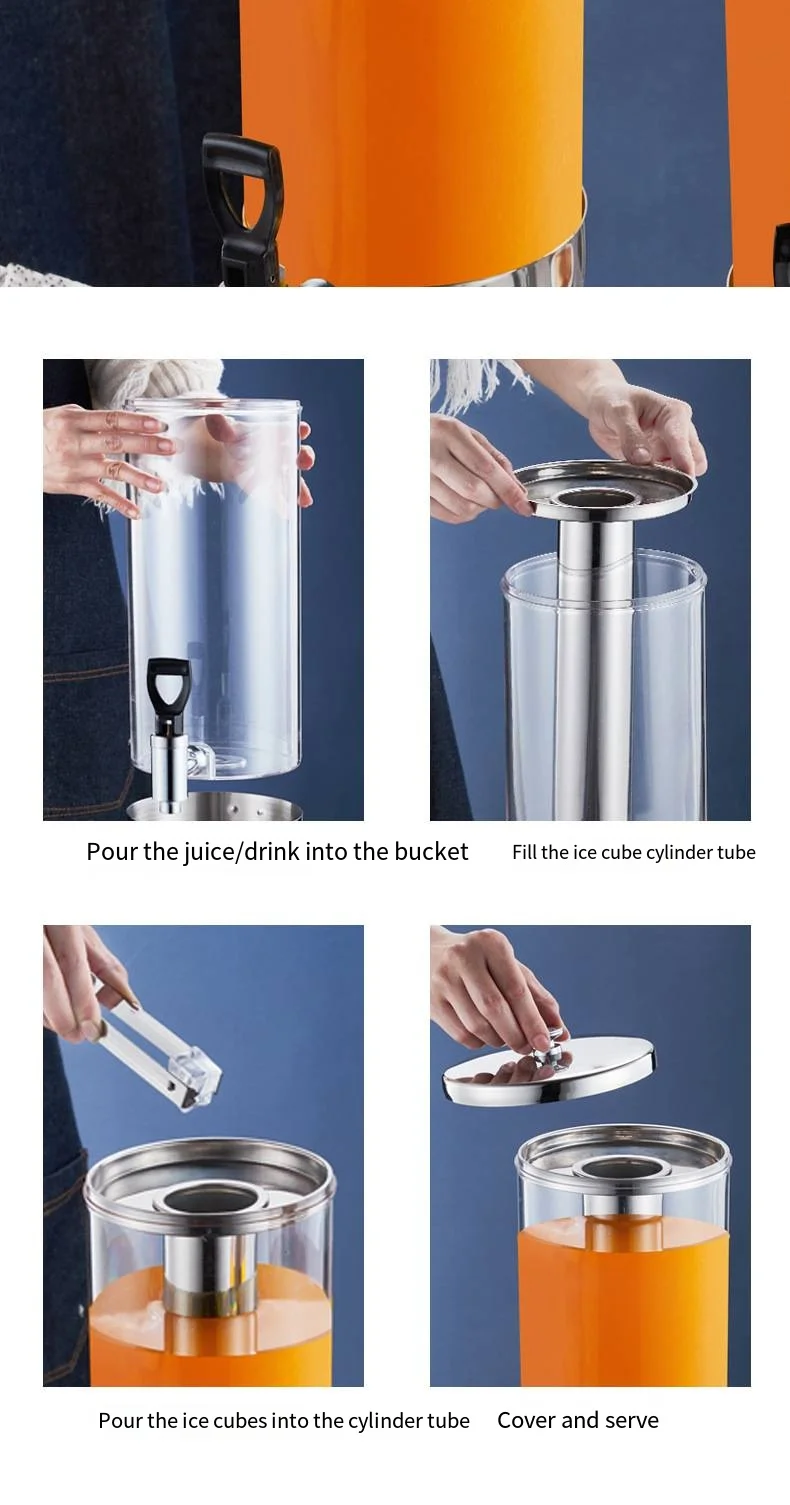 Pour the juice/drink into the bucket

Fill the ice cube cylinder tube

Pour the ice cubes into the cylinder tube

Cover and serve