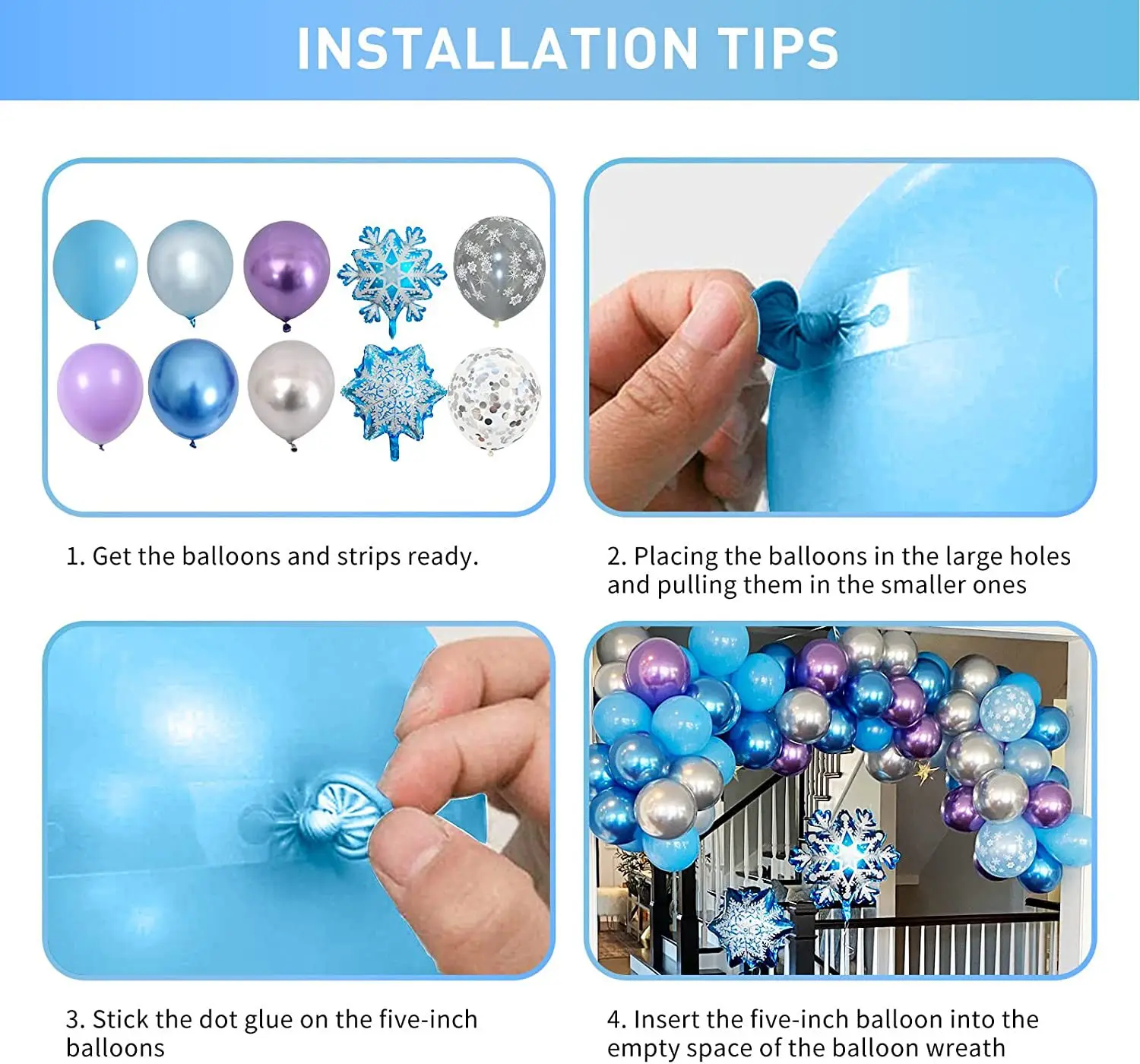 INSTALLATION TIPS

1. Get the balloons and strips ready.

2. Placing the balloons in the large holes and pulling them in the smaller ones

3. Stick the dot glue on the five-inch balloons

4. Insert the five-inch balloon into the empty space of the balloon wreath