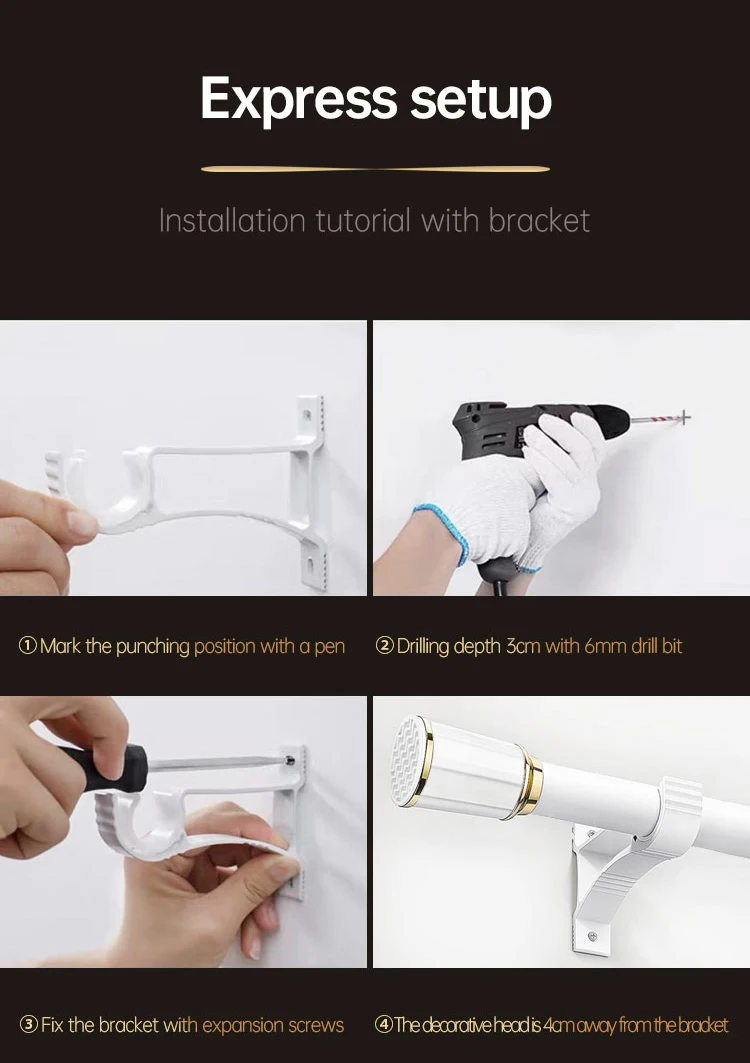 Express setup

Installation tutorial with bracket

① Mark the punching position with a pen

② Drilling depth 3cm with 6mm drill bit

③ Fix the bracket with expansion screws

④ The decorative head is 4cm away from the bracket