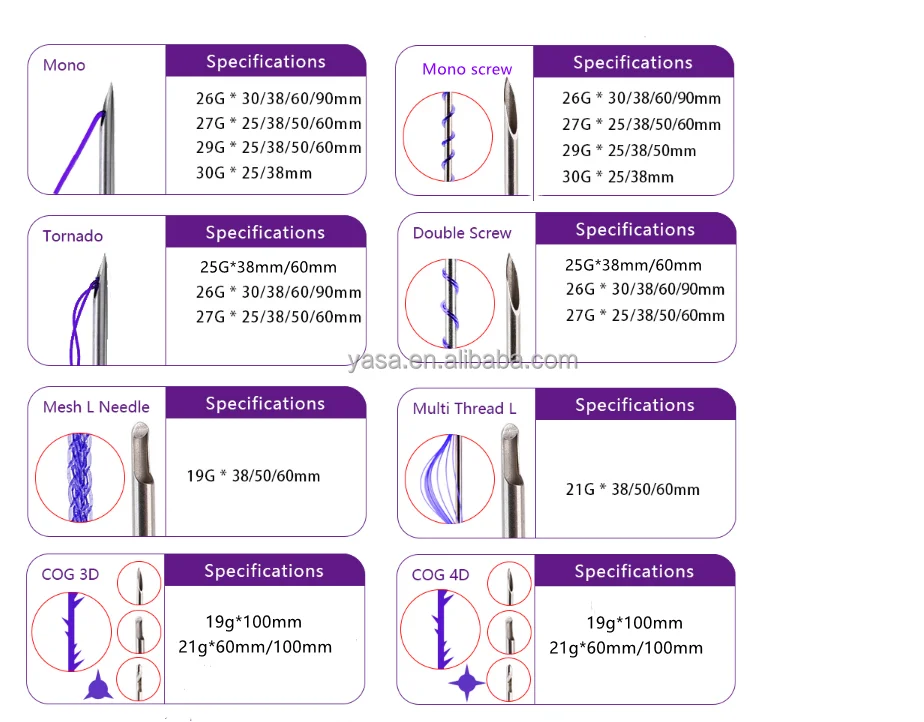 Mono

Specifications

26G * 30/38/60/90mm
27G * 25/38/50/60mm
29G * 25/38/50/60mm
30G * 25/38mm

Mono screw

Specifications

26G * 30/38/60/90mm
27G * 25/38/50/60mm
29G * 25/38/50mm
30G * 25/38mm

Tornado

Specifications

25G*38mm/60mm
26G * 30/38/60/90mm
27G * 25/38/50/60mm

Double Screw

Specifications

25G*38mm/60mm
26G * 30/38/60/90mm
27G * 25/38/50/60mm

yasa.en.alibaba.com

Mesh L Needle

Specifications

19G * 38/50/60mm

Multi Thread L

Specifications

21G * 38/50/60mm

COG 3D

Specifications

19g*100mm
21g*60mm/100mm

COG 4D

Specifications

19g*100mm
21g*60mm/100mm