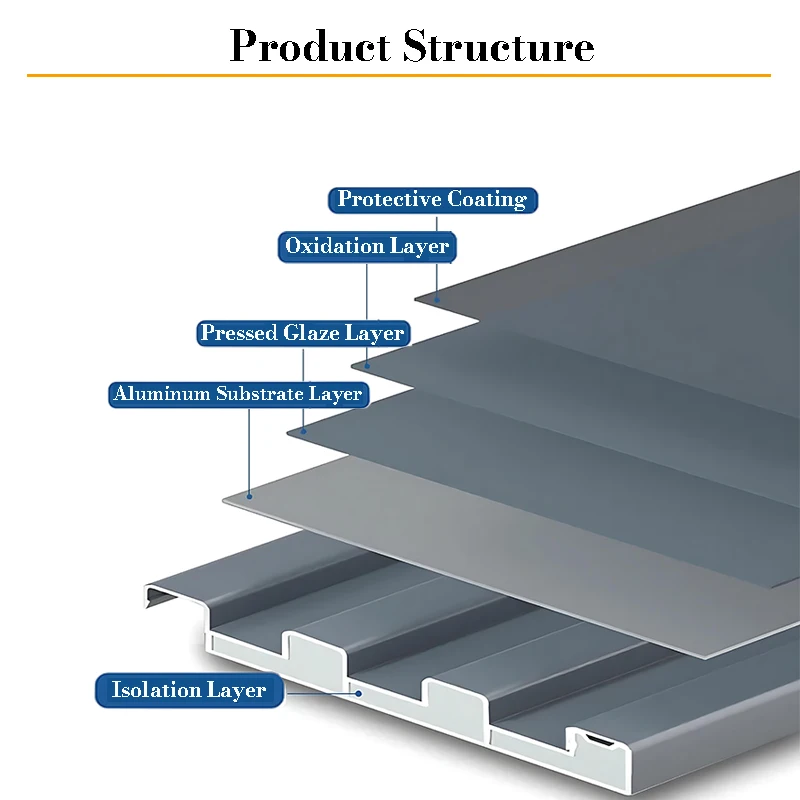 Product Structure

Protective Coating

Oxidation Layer

Pressed Glaze Layer

Aluminum Substrate Layer

Isolation Layer