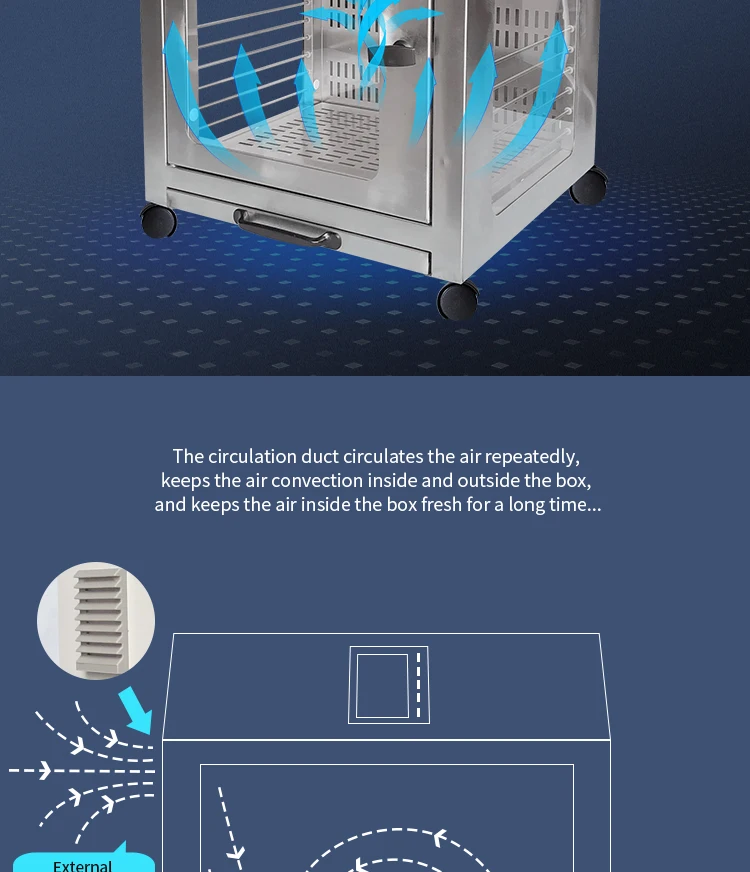 The circulation duct circulates the air repeatedly, keeps the air convection inside and outside the box, and keeps the air inside the box fresh for a long time...

External