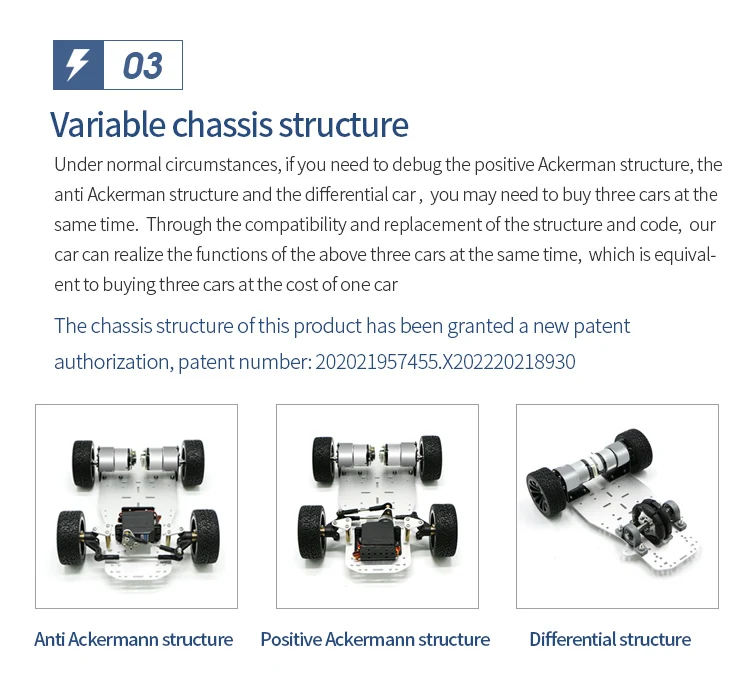 03

Variable chassis structure

Under normal circumstances, if you need to debug the positive Ackerman structure, the anti Ackerman structure and the differential car , you may need to buy three cars at the same time. Through the compatibility and replacement of the structure and code, our car can realize the functions of the above three cars at the same time, which is equivalent to buying three cars at the cost of one car

The chassis structure of this product has been granted a new patent authorization, patent number: 202021957455.X202220218930

Anti Ackermann structure

Positive Ackermann structure

Differential structure