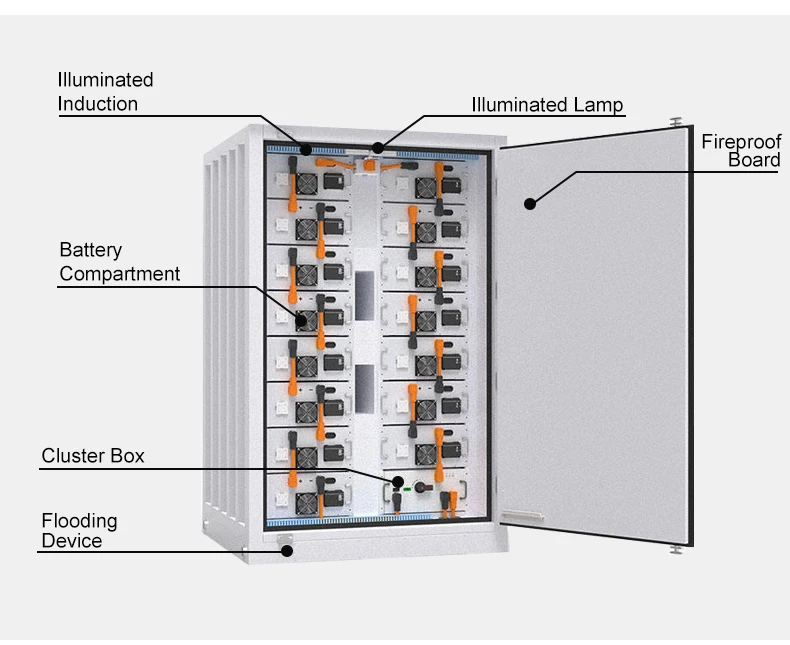 Illuminated Induction

Illuminated Lamp

Fireproof Board

Battery Compartment

Cluster Box

Flooding Device