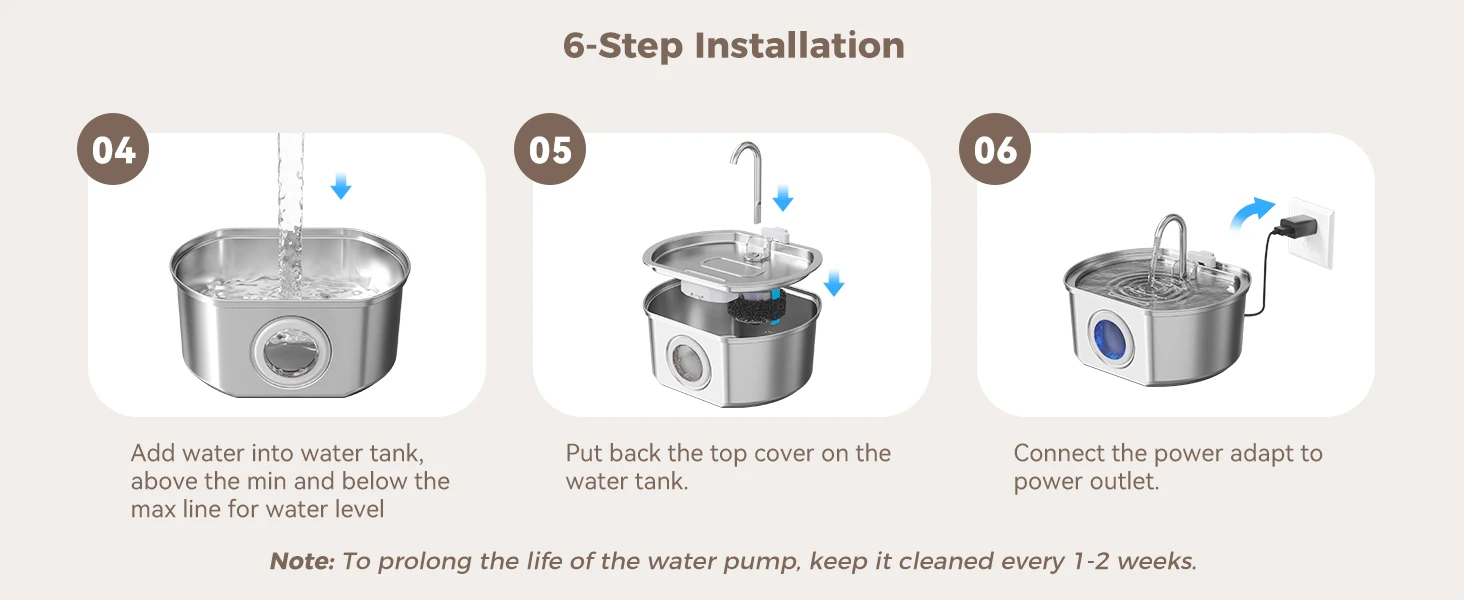 6-Step Installation

04

Add water into water tank, above the min and below the max line for water level

05

Put back the top cover on the water tank.

06

Connect the power adapt to power outlet.

Note: To prolong the life of the water pump, keep it cleaned every 1-2 weeks.