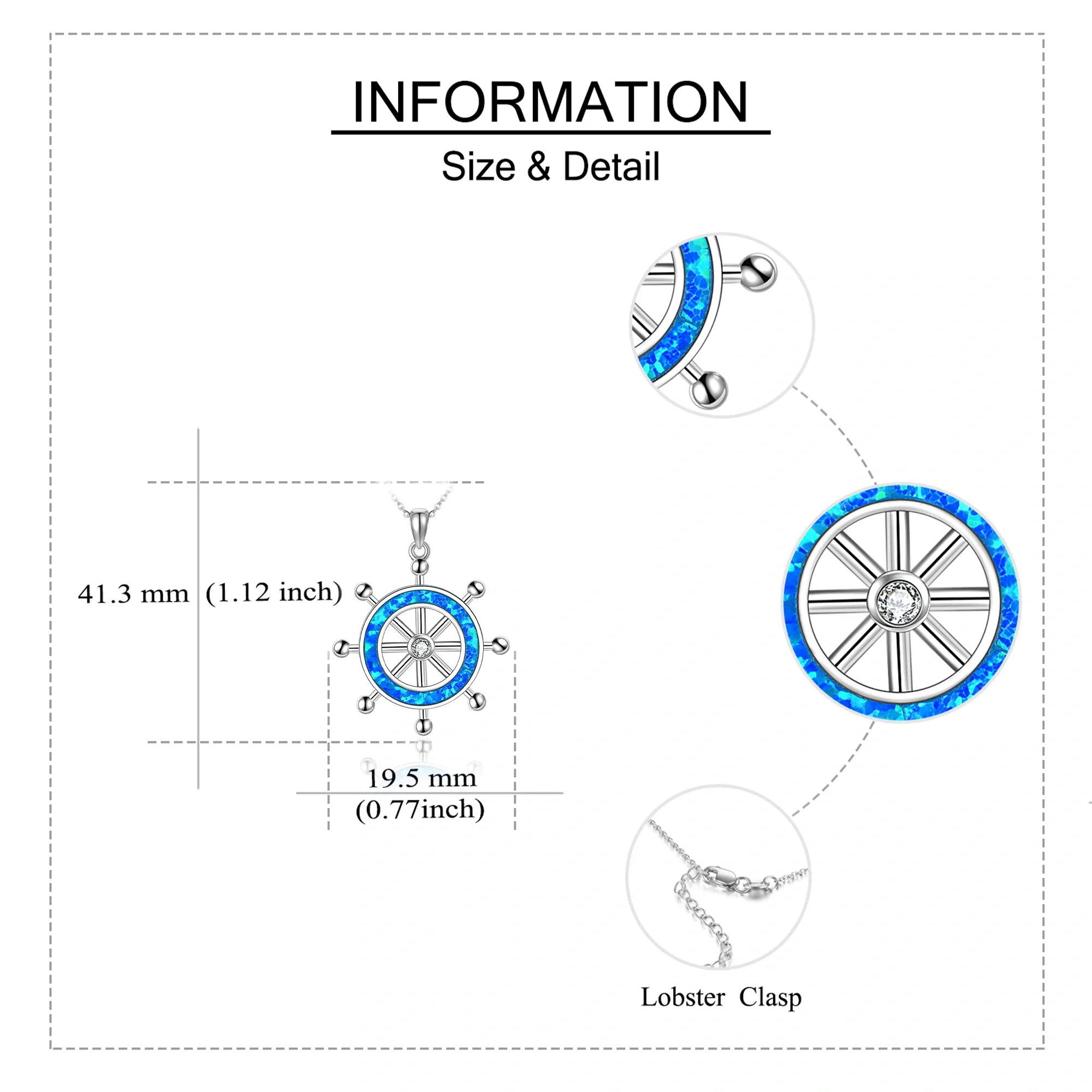 INFORMATION

Size & Detail

41.3 mm (1.12 inch)

19.5 mm
(0.77inch)

Lobster Clasp