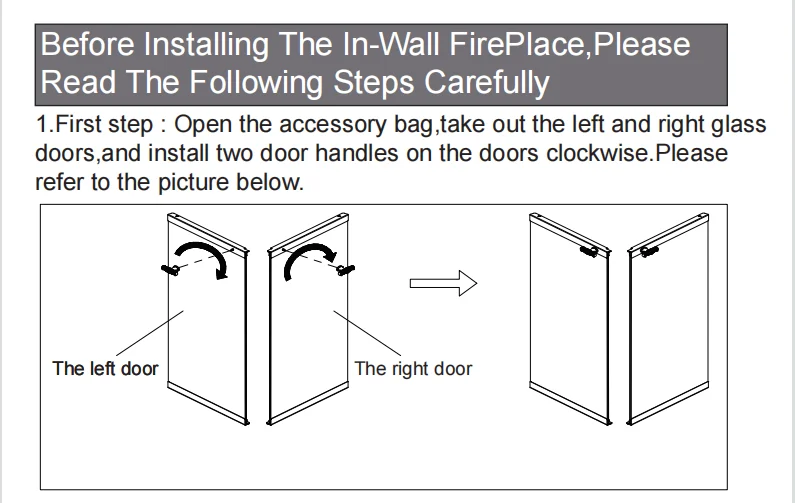 Before Installing The In-Wall FirePlace,Please Read The Following Steps Carefully

1.First step : Open the accessory bag,take out the left and right glass doors,and install two door handles on the doors clockwise.Please refer to the picture below.

The left door

The right door