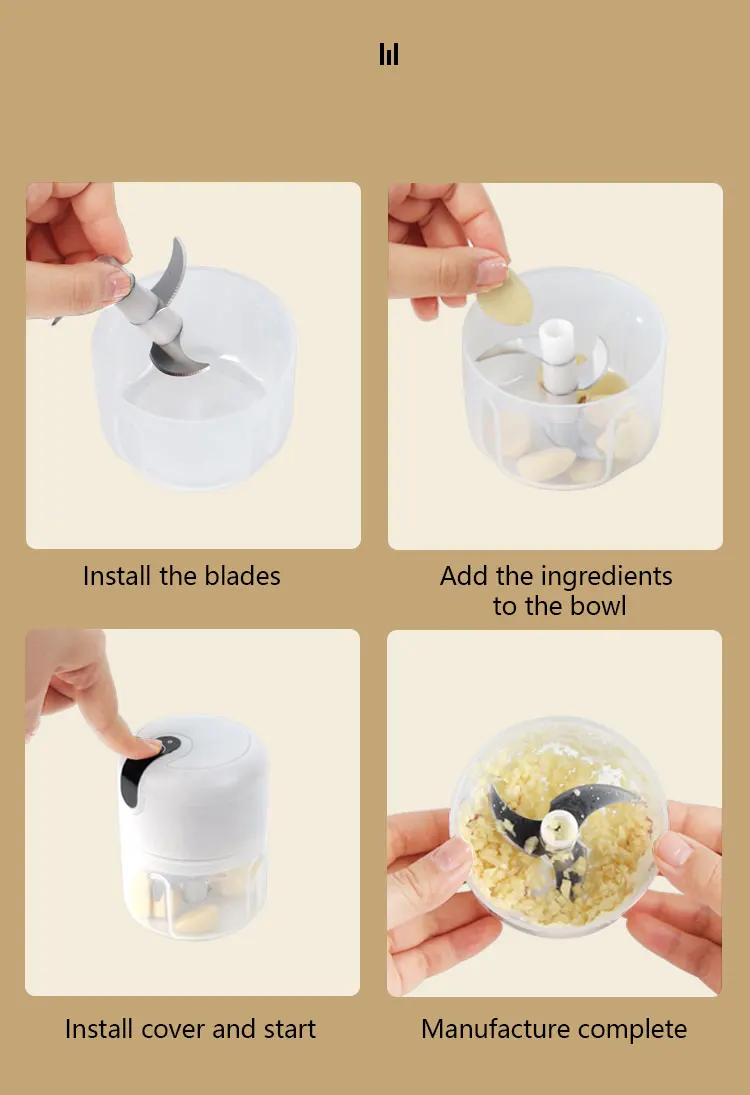 Install the blades

Add the ingredients to the bowl

Install cover and start

Manufacture complete