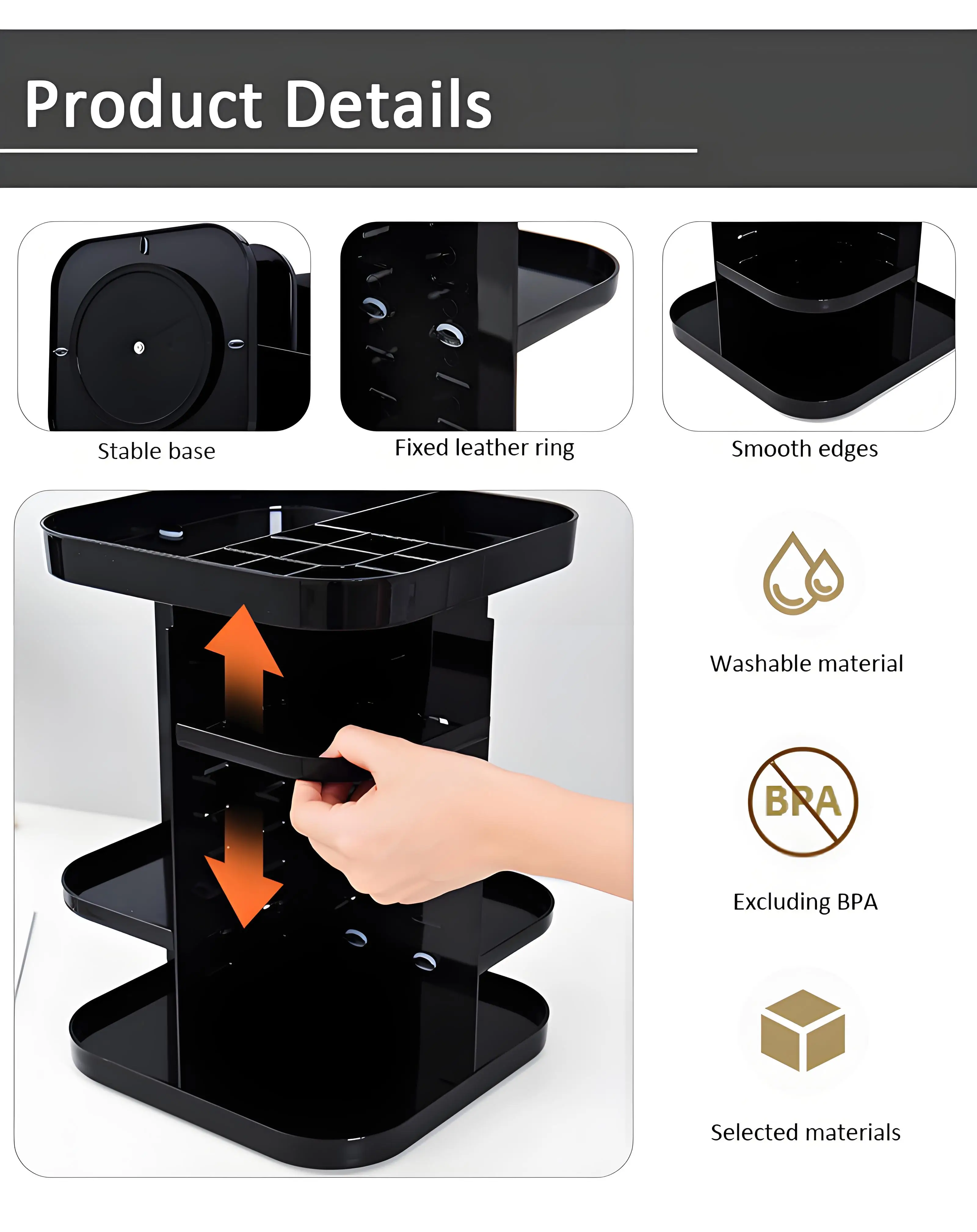 Product Details

Stable base

Fixed leather ring

Smooth edges

Washable material

BPA

Excluding BPA

Selected materials