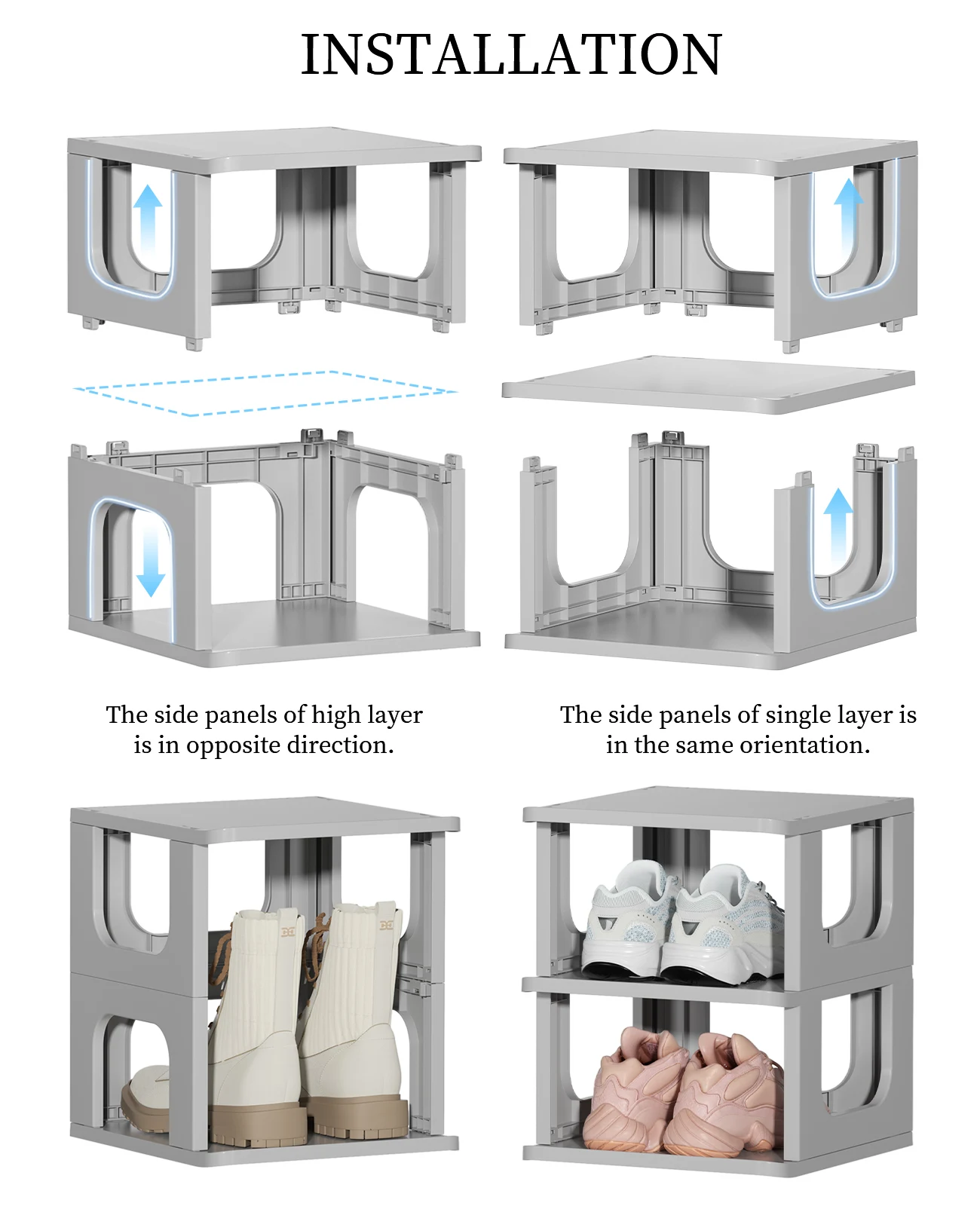 INSTALLATION

The side panels of high layer is in opposite direction.

The side panels of single layer is in the same orientation.