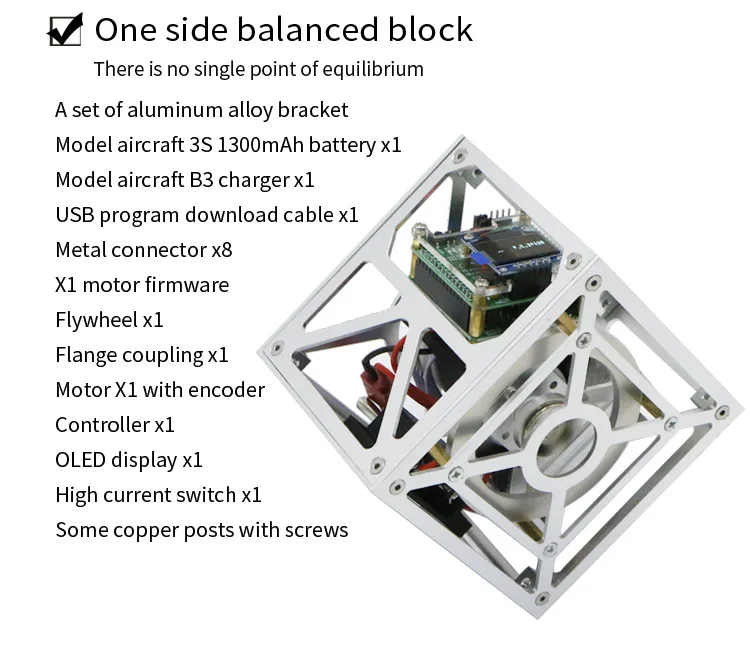 One side balanced block

There is no single point of equilibrium

A set of aluminum alloy bracket
Model aircraft 3S 1300mAh battery x1
Model aircraft B3 charger x1
USB program download cable x1
Metal connector x8
X1 motor firmware
Flywheel x1
Flange coupling x1
Motor X1 with encoder
Controller x1
OLED display x1
High current switch x1
Some copper posts with screws