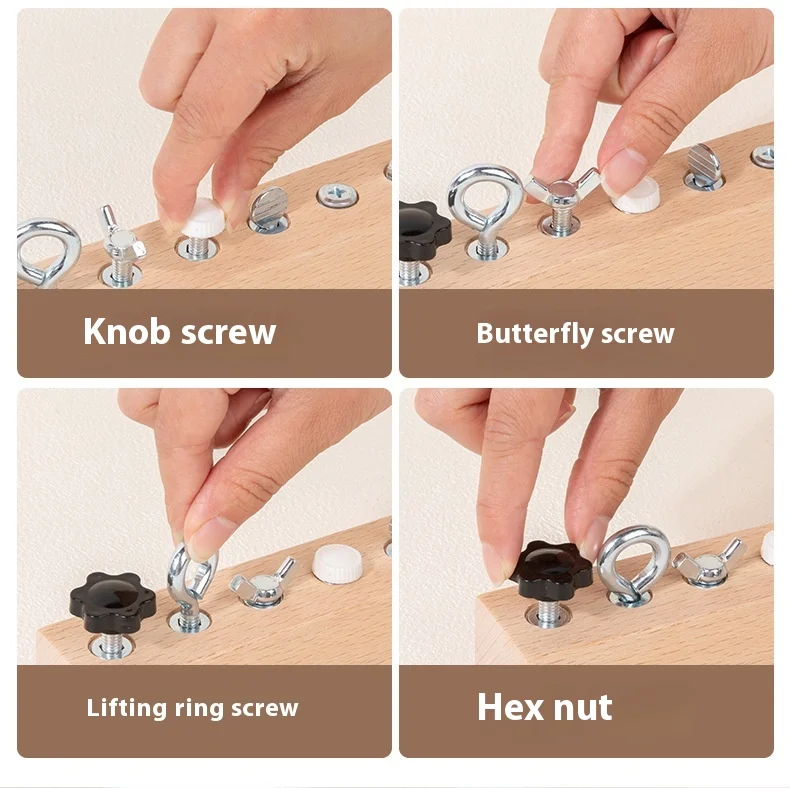 Knob screw

Butterfly screw

Lifting ring screw

Hex nut